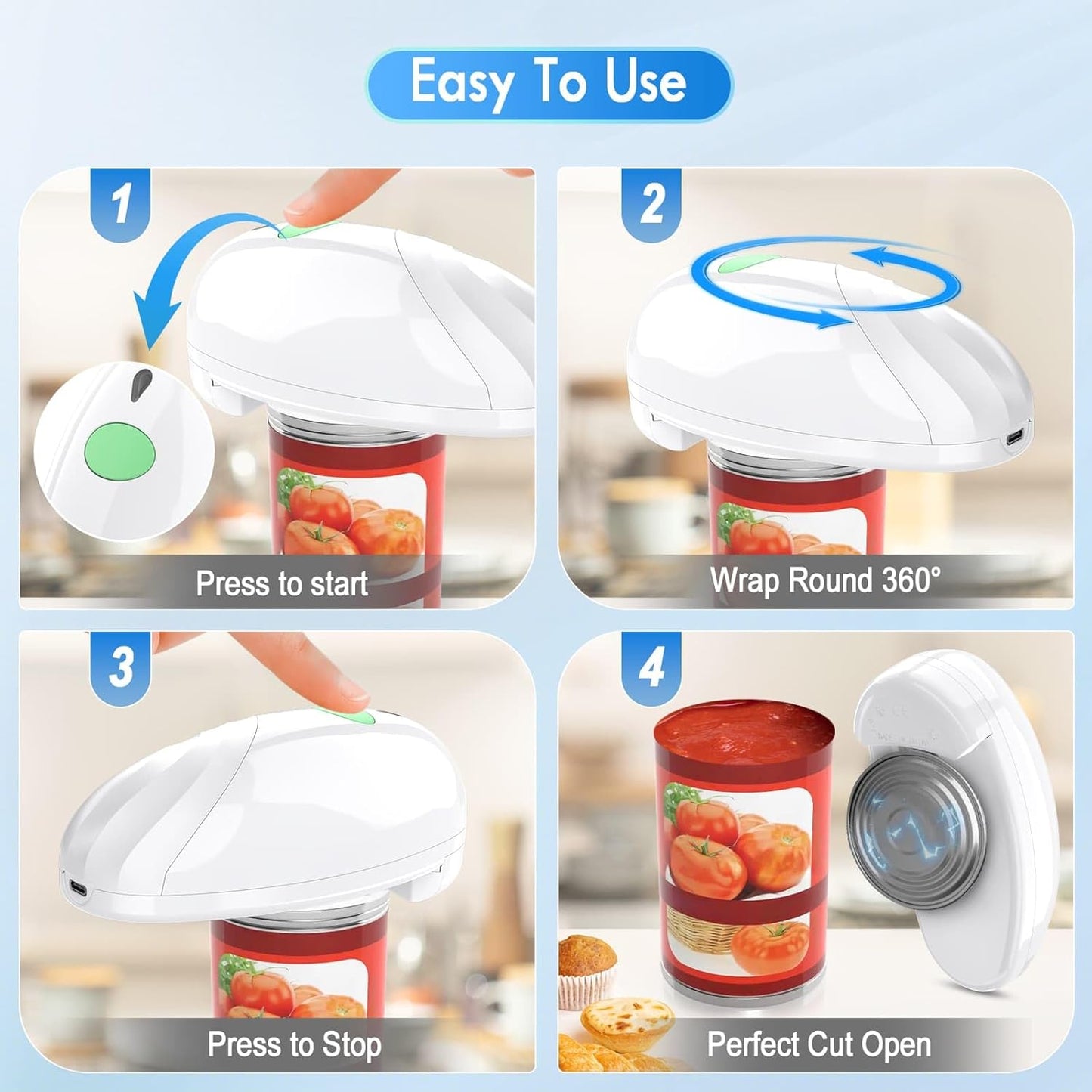 Easy To Use

1

Press to start

2

Wrap Round 360°

3

Press to Stop

4

Perfect Cut Open