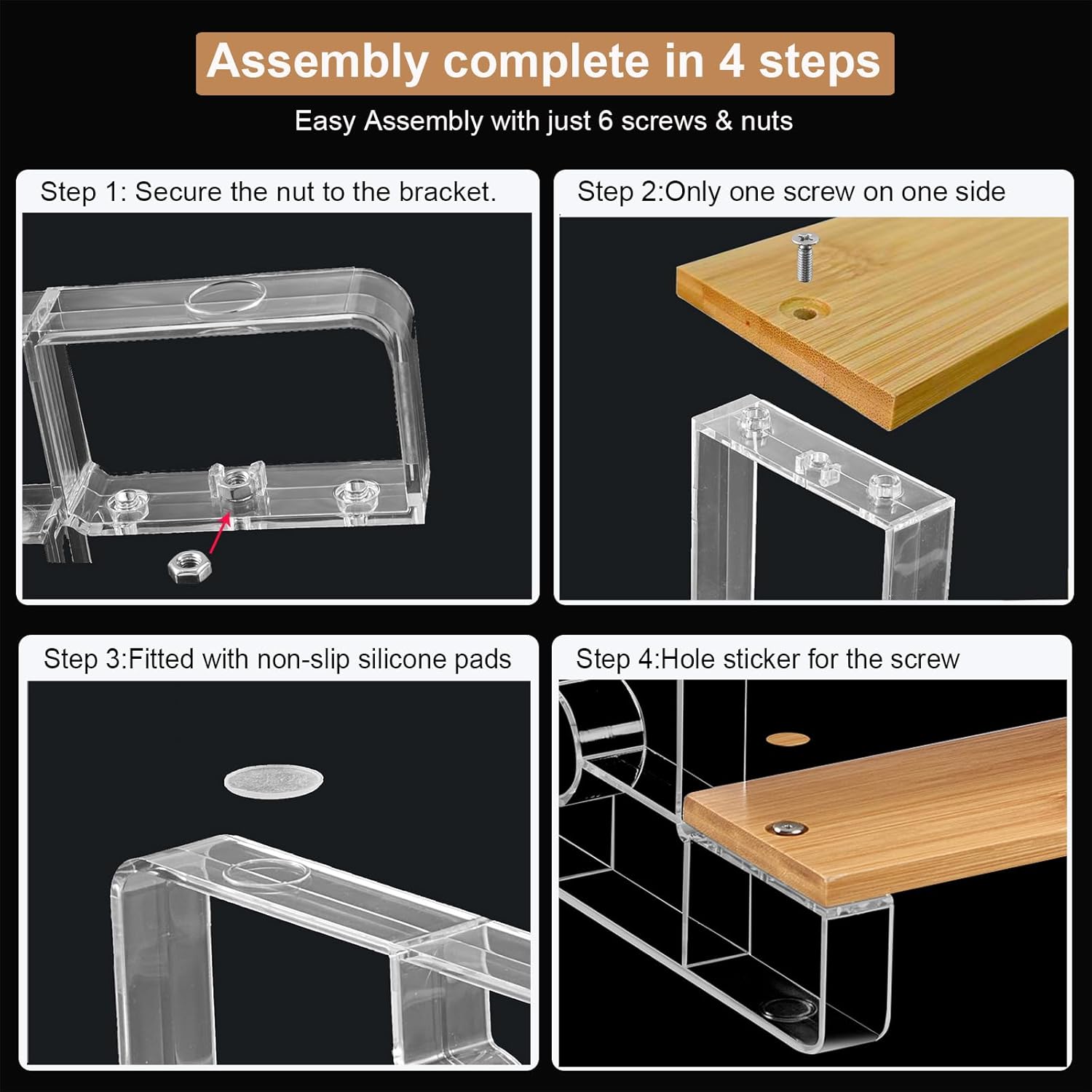 Assembly complete in 4 steps

Easy Assembly with just 6 screws & nuts

Step 1: Secure the nut to the bracket.

Step 2:Only one screw on one side

Step 3:Fitted with non-slip silicone pads

Step 4:Hole sticker for the screw