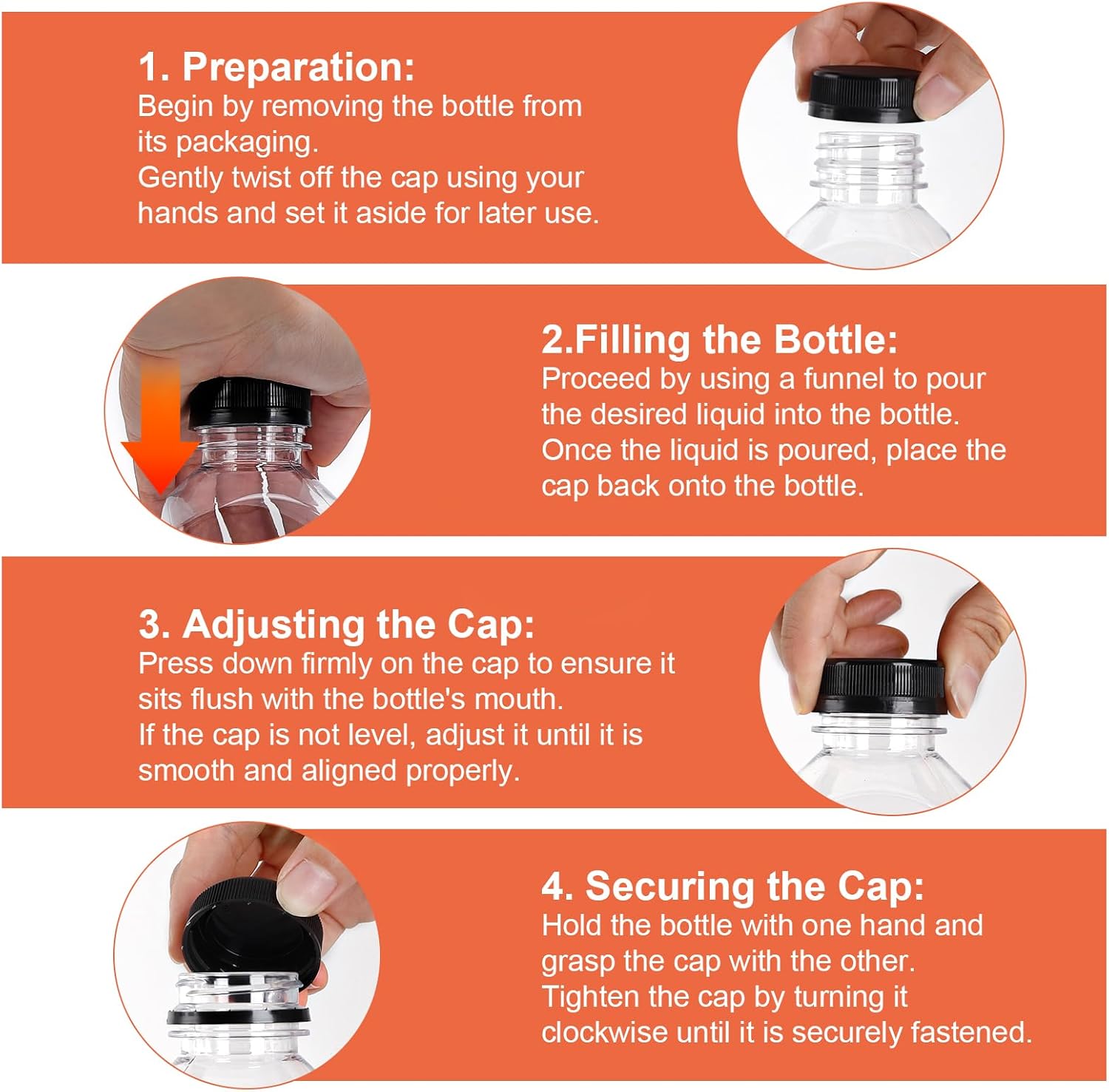 1. Preparation:
Begin by removing the bottle from its packaging.
Gently twist off the cap using your hands and set it aside for later use.

2.Filling the Bottle:
Proceed by using a funnel to pour the desired liquid into the bottle.
Once the liquid is poured, place the cap back onto the bottle.

3. Adjusting the Cap:
Press down firmly on the cap to ensure it sits flush with the bottle's mouth.
If the cap is not level, adjust it until it is smooth and aligned properly.

4. Securing the Cap:
Hold the bottle with one hand and grasp the cap with the other.
Tighten the cap by turning it clockwise until it is securely fastened.