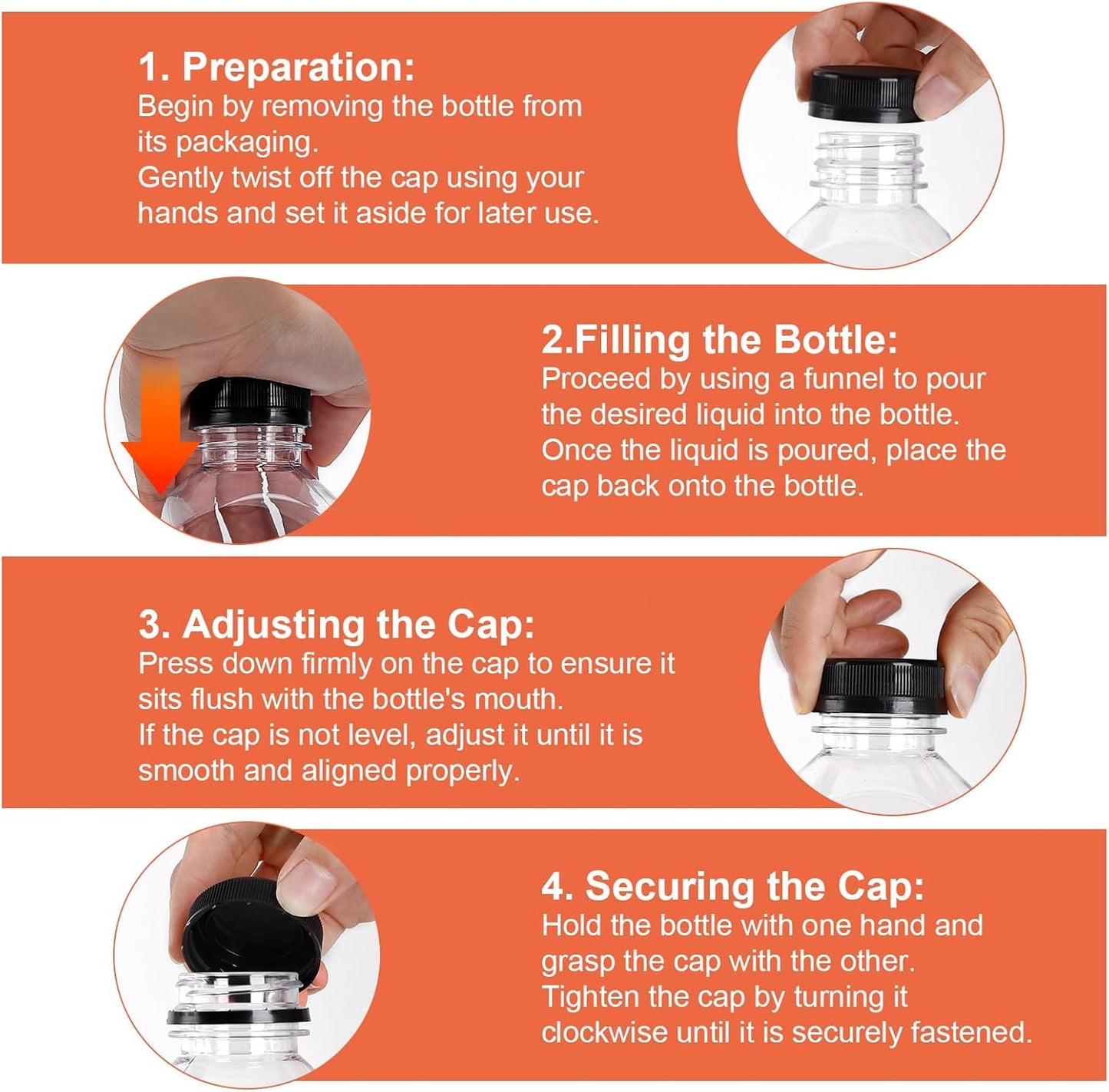 1. Preparation:
Begin by removing the bottle from its packaging.
Gently twist off the cap using your hands and set it aside for later use.

2.Filling the Bottle:
Proceed by using a funnel to pour the desired liquid into the bottle.
Once the liquid is poured, place the cap back onto the bottle.

3. Adjusting the Cap:
Press down firmly on the cap to ensure it sits flush with the bottle's mouth.
If the cap is not level, adjust it until it is smooth and aligned properly.

4. Securing the Cap:
Hold the bottle with one hand and grasp the cap with the other.
Tighten the cap by turning it clockwise until it is securely fastened.