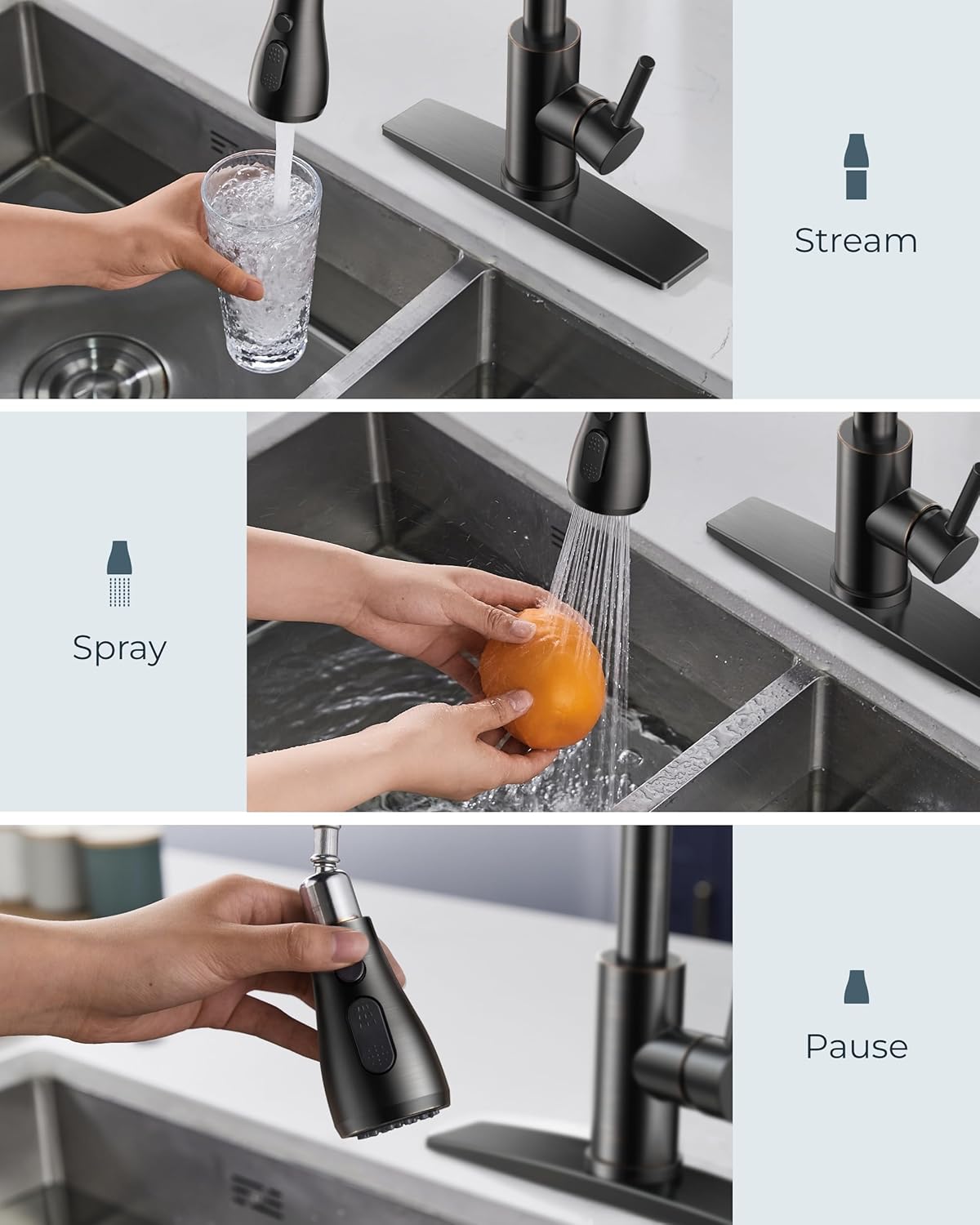 Stream

Spray

Pause