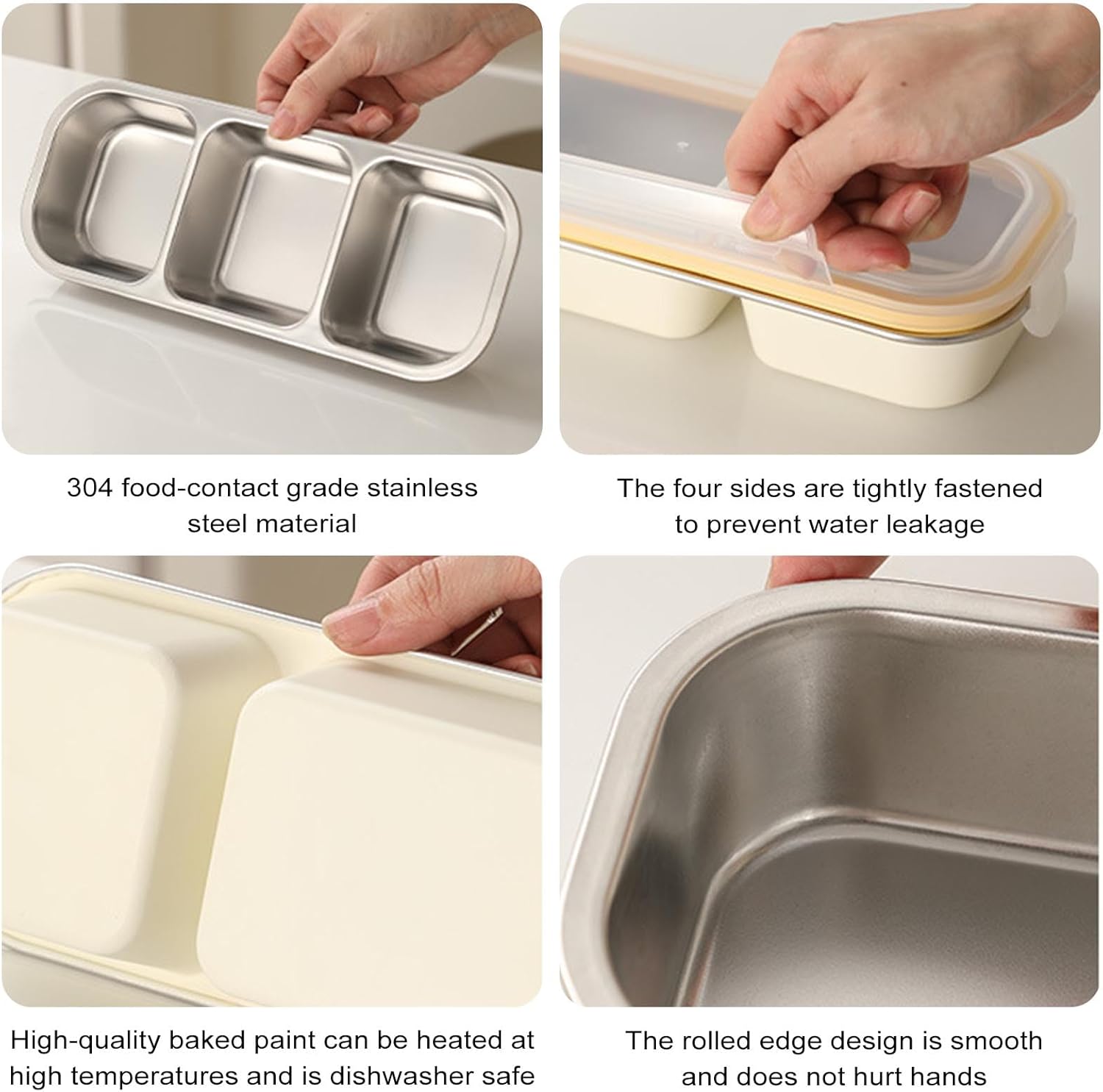 304 food-contact grade stainless steel material

The four sides are tightly fastened to prevent water leakage

High-quality baked paint can be heated at high temperatures and is dishwasher safe

The rolled edge design is smooth and does not hurt hands