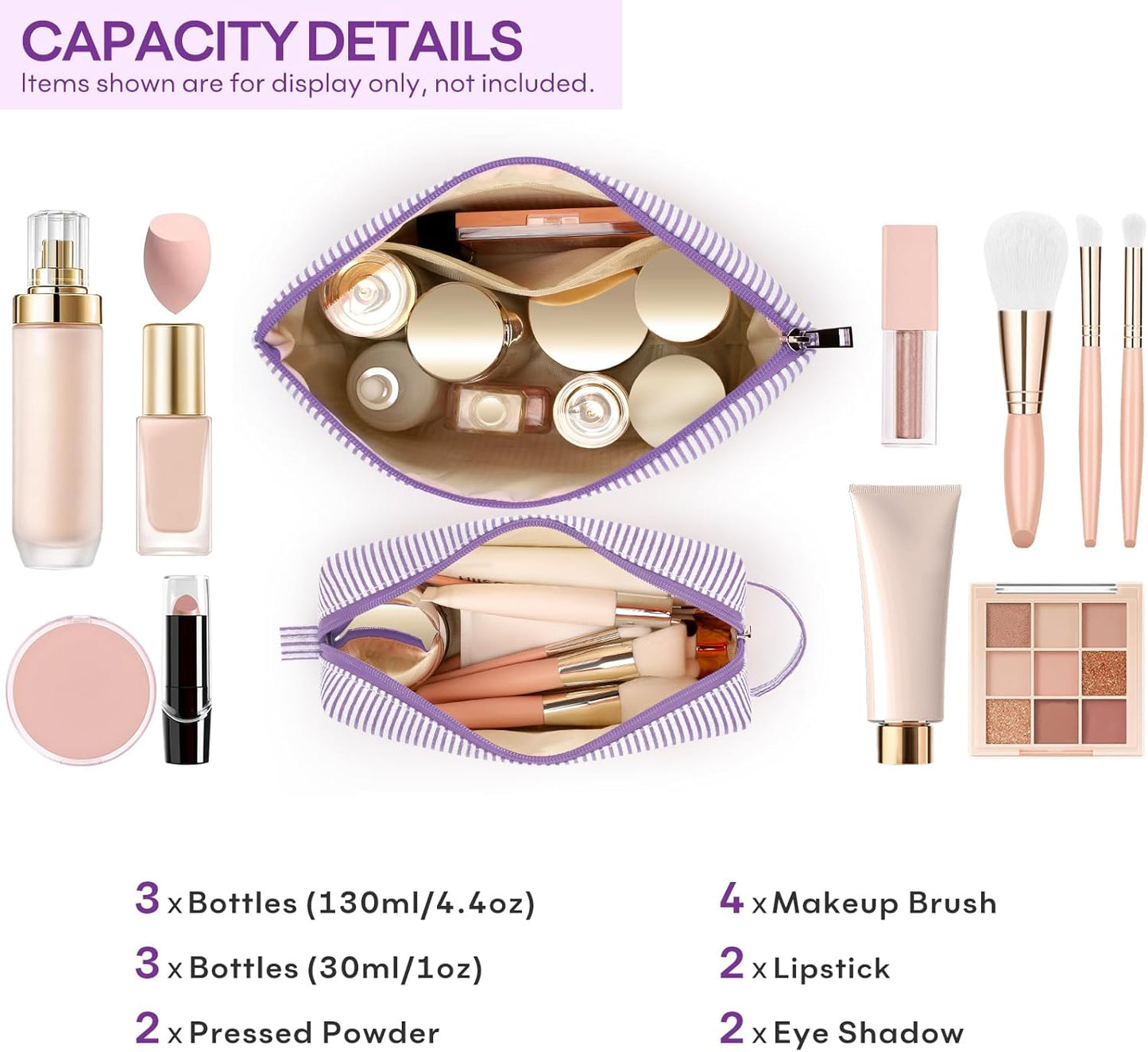 CAPACITY DETAILS
Items shown are for display only, not included.

3 x Bottles (130ml/4.4oz)
3 x Bottles (30ml/1oz)
2 x Pressed Powder

4 x Makeup Brush
2 x Lipstick
2 x Eye Shadow