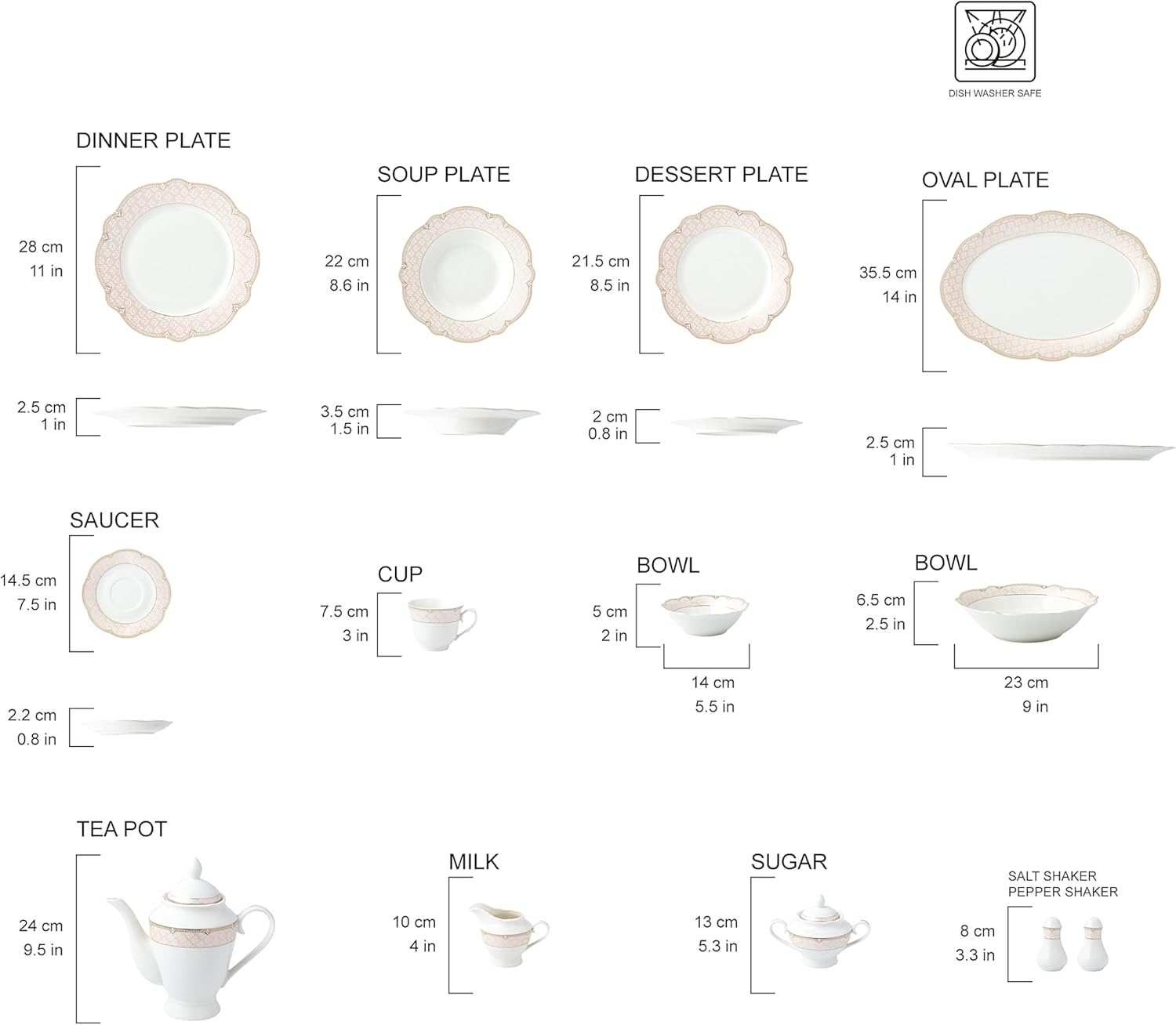 DISH WASHER SAFE

DINNER PLATE

28 cm
11 in

2.5 cm
1 in

SOUP PLATE

22 cm
8.6 in

3.5 cm
1.5 in

DESSERT PLATE

21.5 cm
8.5 in

2 cm
0.8 in

OVAL PLATE

35.5 cm
14 in

2.5 cm
1 in

SAUCER

14.5 cm
7.5 in

2.2 cm
0.8 in

CUP

7.5 cm
3 in

BOWL

5 cm
2 in

14 cm
5.5 in

BOWL

6.5 cm
2.5 in

23 cm
9 in

TEA POT

24 cm
9.5 in

MILK

10 cm
4 in

SUGAR

13 cm
5.3 in

SALT SHAKER
PEPPER SHAKER

8 cm
3.3 in