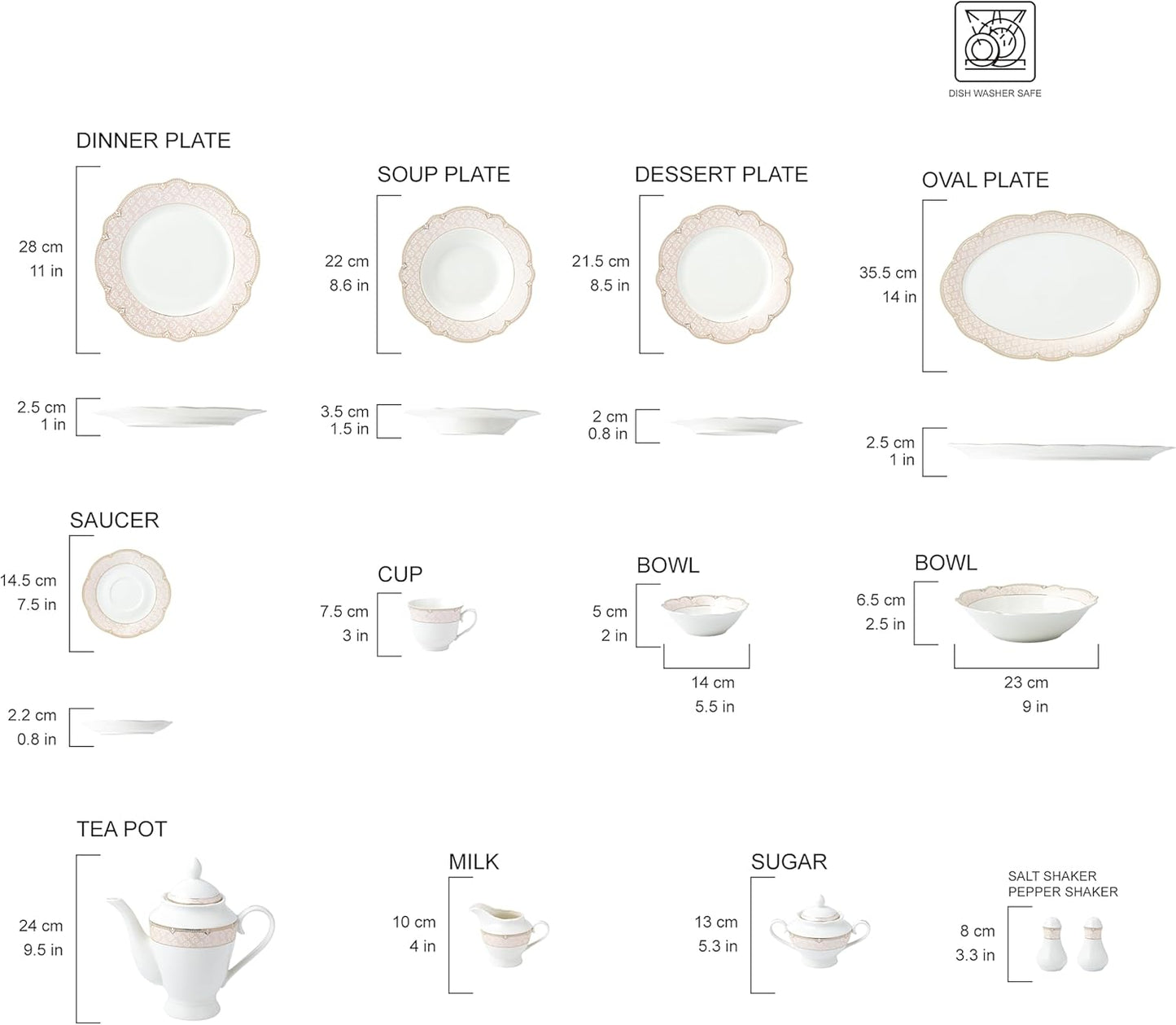 DISH WASHER SAFE

DINNER PLATE

28 cm
11 in

2.5 cm
1 in

SOUP PLATE

22 cm
8.6 in

3.5 cm
1.5 in

DESSERT PLATE

21.5 cm
8.5 in

2 cm
0.8 in

OVAL PLATE

35.5 cm
14 in

2.5 cm
1 in

SAUCER

14.5 cm
7.5 in

2.2 cm
0.8 in

CUP

7.5 cm
3 in

BOWL

5 cm
2 in

14 cm
5.5 in

BOWL

6.5 cm
2.5 in

23 cm
9 in

TEA POT

24 cm
9.5 in

MILK

10 cm
4 in

SUGAR

13 cm
5.3 in

SALT SHAKER
PEPPER SHAKER

8 cm
3.3 in