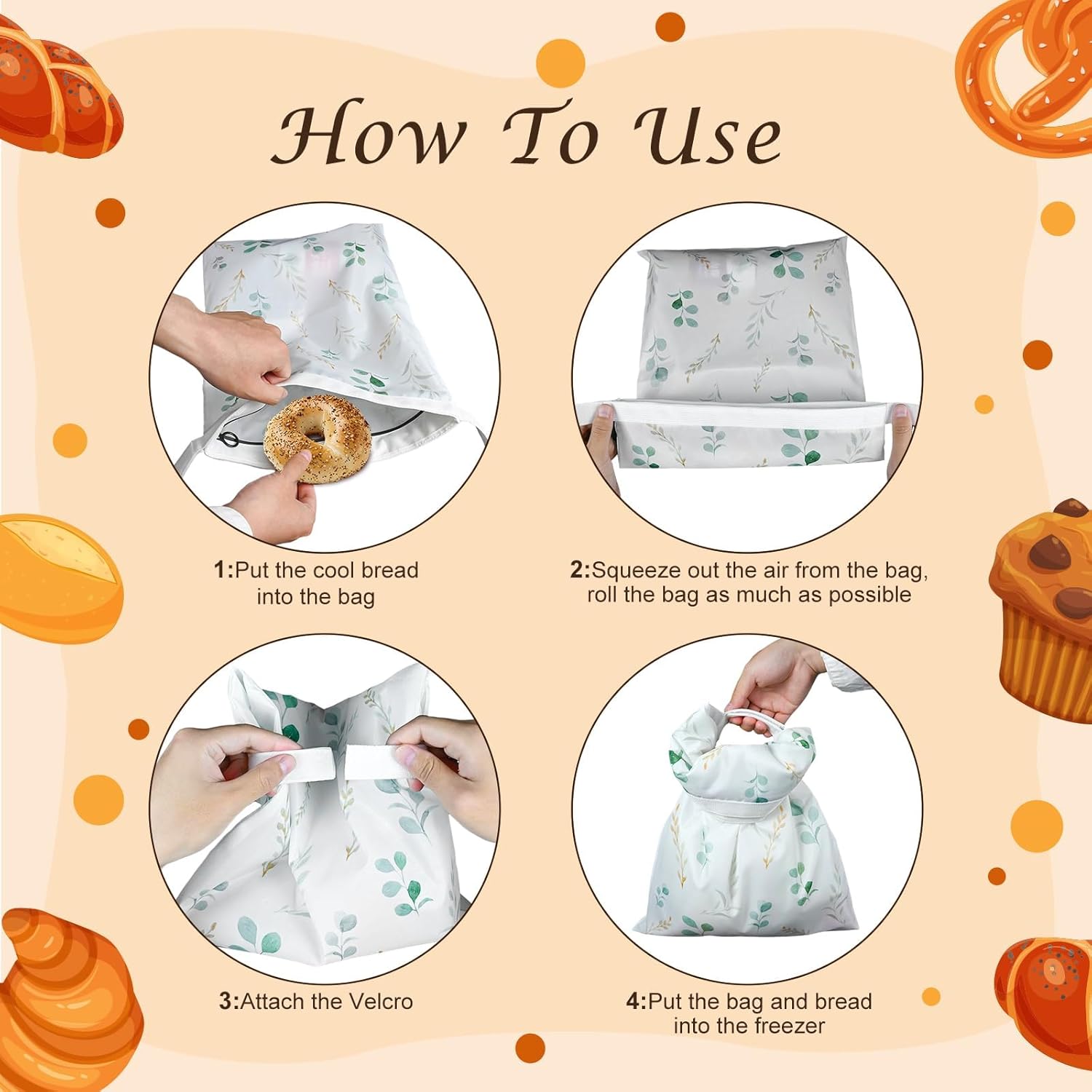 How To Use

1:Put the cool bread into the bag

2:Squeeze out the air from the bag, roll the bag as much as possible

3:Attach the Velcro

4:Put the bag and bread into the freezer