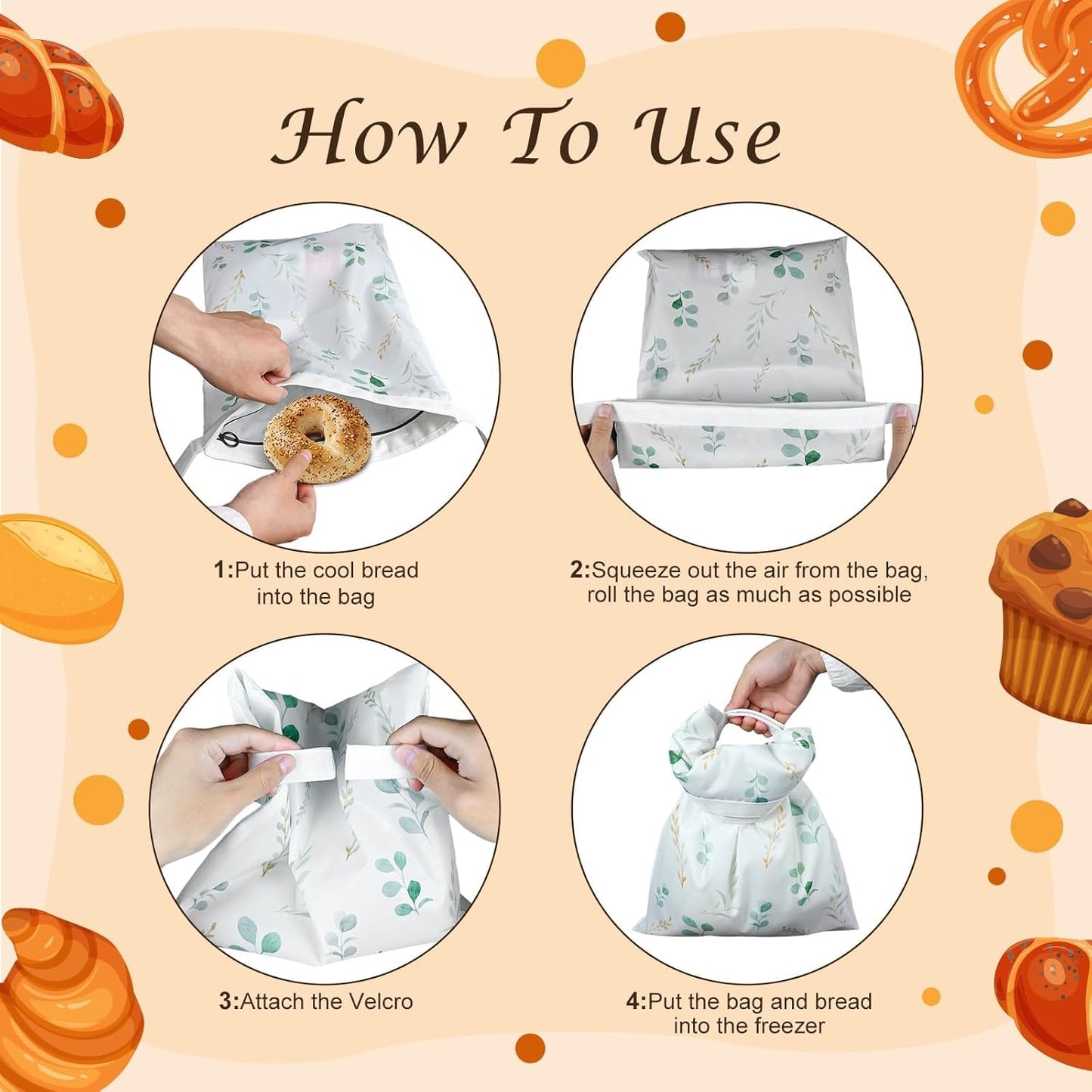 How To Use

1:Put the cool bread into the bag

2:Squeeze out the air from the bag, roll the bag as much as possible

3:Attach the Velcro

4:Put the bag and bread into the freezer