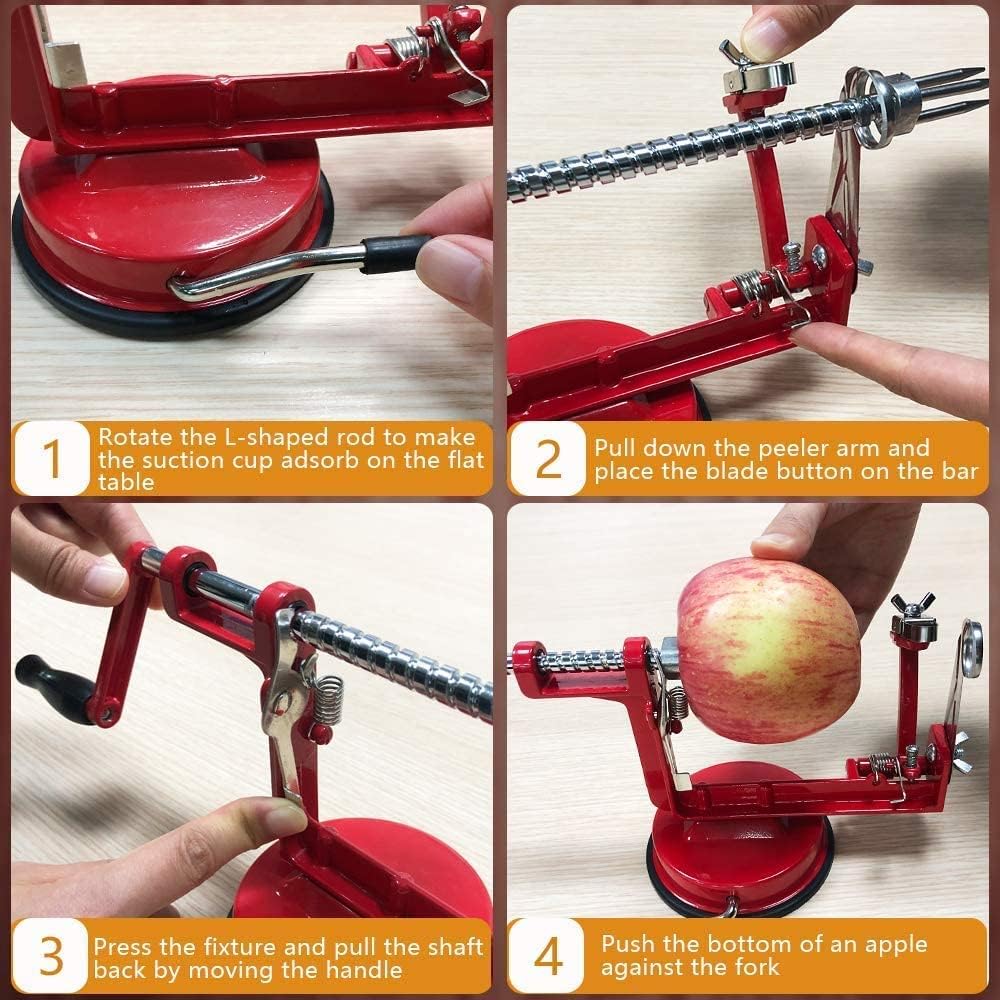 1 Rotate the L-shaped rod to make the suction cup adsorb on the flat table

2 Pull down the peeler arm and place the blade button on the bar

3 Press the fixture and pull the shaft back by moving the handle

4 Push the bottom of an apple against the fork