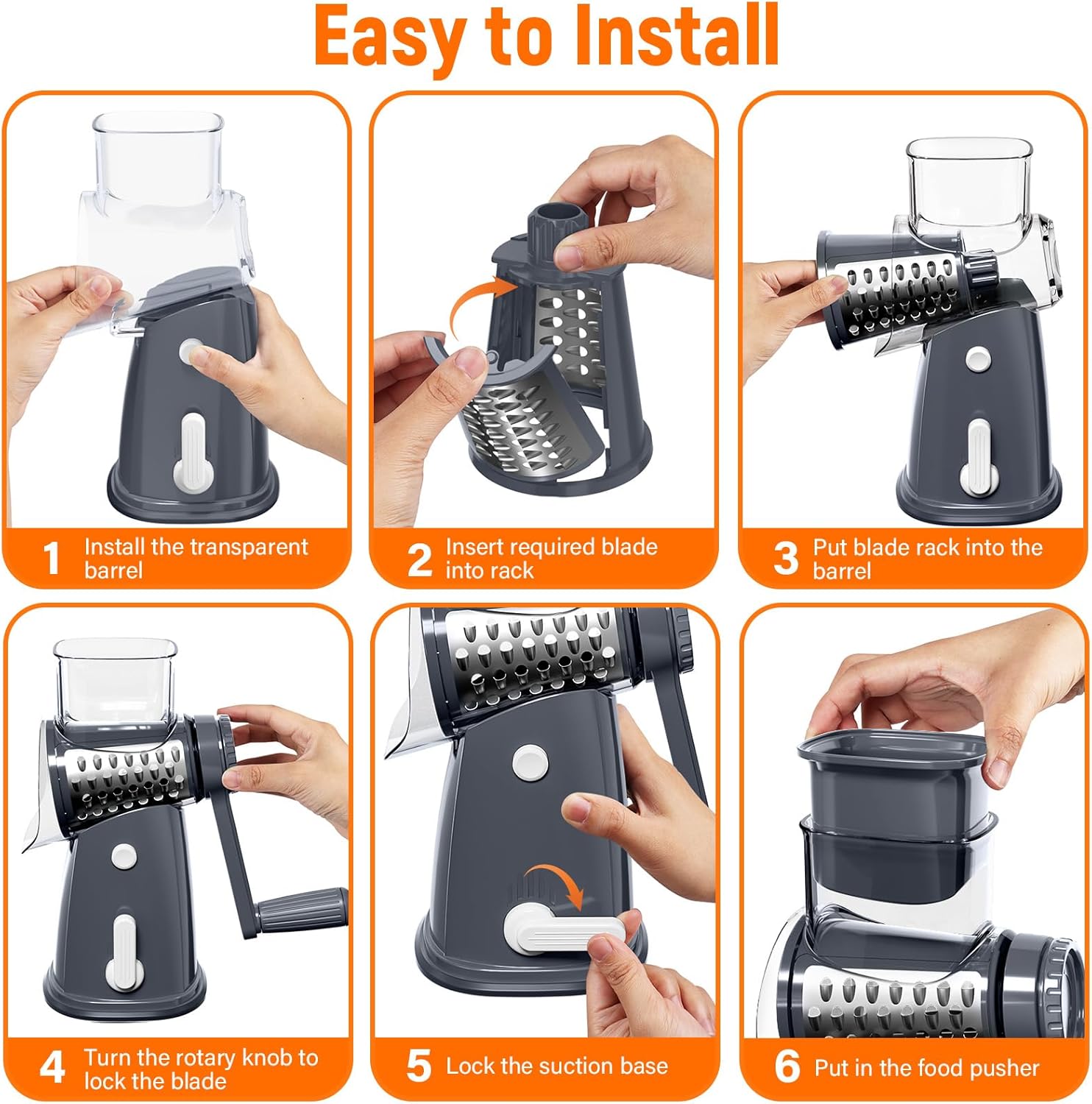 Easy to Install

1 Install the transparent barrel

2 Insert required blade into rack

3 Put blade rack into the barrel

4 Turn the rotary knob to lock the blade

5 Lock the suction base

6 Put in the food pusher