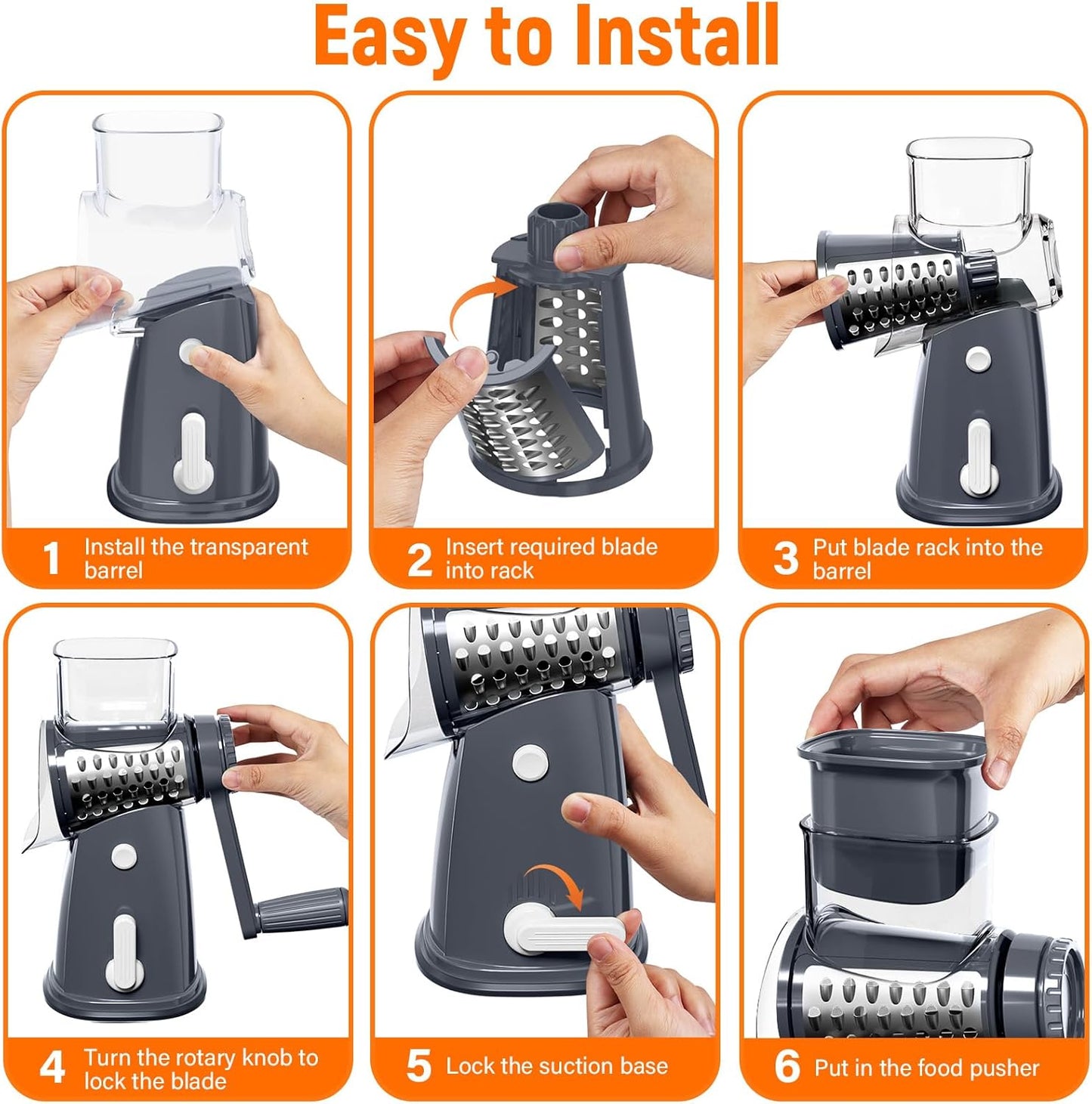 Easy to Install

1 Install the transparent barrel

2 Insert required blade into rack

3 Put blade rack into the barrel

4 Turn the rotary knob to lock the blade

5 Lock the suction base

6 Put in the food pusher