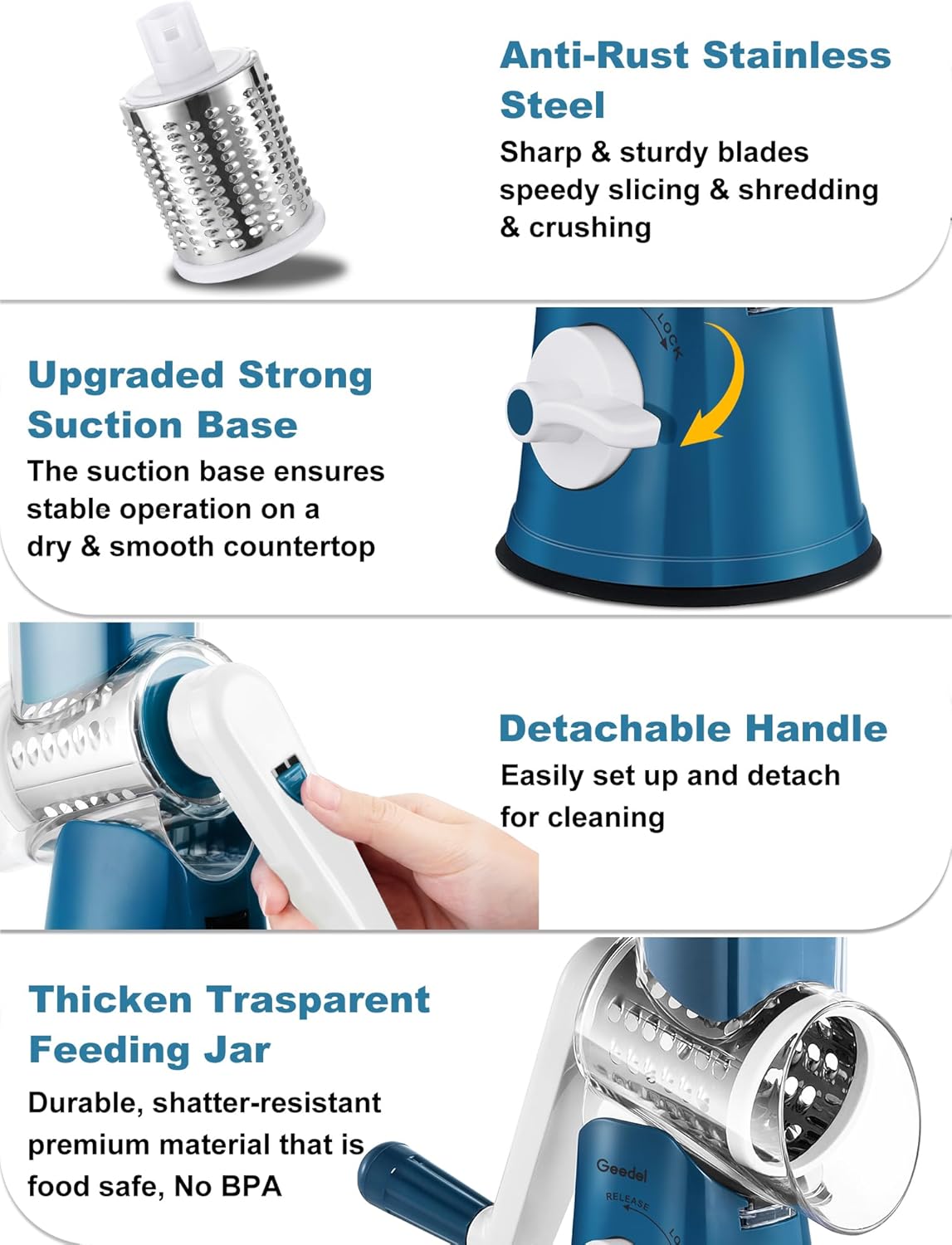 Anti-Rust Stainless Steel

Sharp & sturdy blades speedy slicing & shredding & crushing

LOCK

Upgraded Strong Suction Base

The suction base ensures stable operation on a dry & smooth countertop

Detachable Handle

Easily set up and detach for cleaning

Thicken Trasparent Feeding Jar

Durable, shatter-resistant premium material that is food safe, No BPA

Geedel

RELEASE