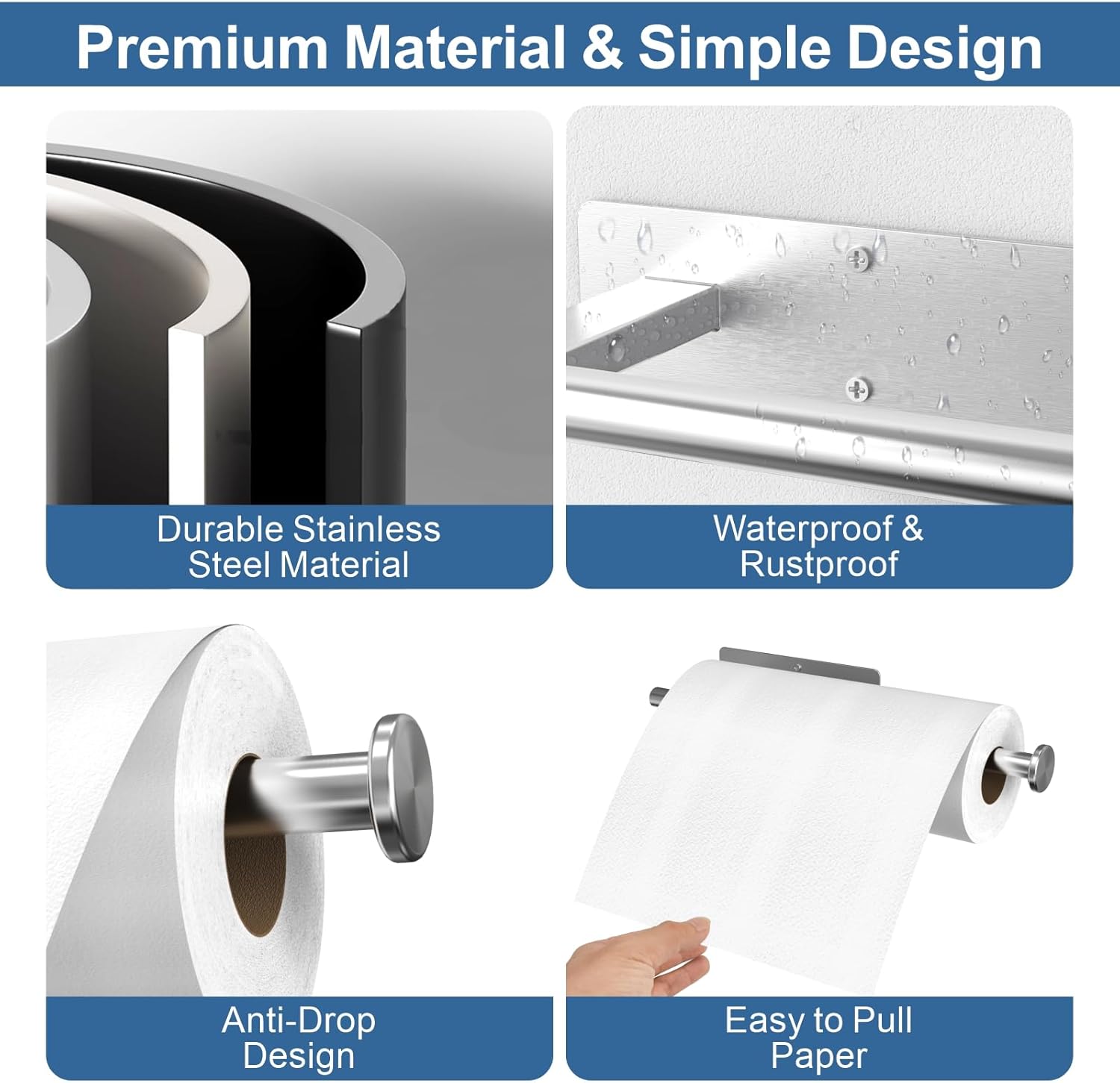 Premium Material & Simple Design

Durable Stainless Steel Material

Waterproof & Rustproof

Anti-Drop Design

Easy to Pull Paper