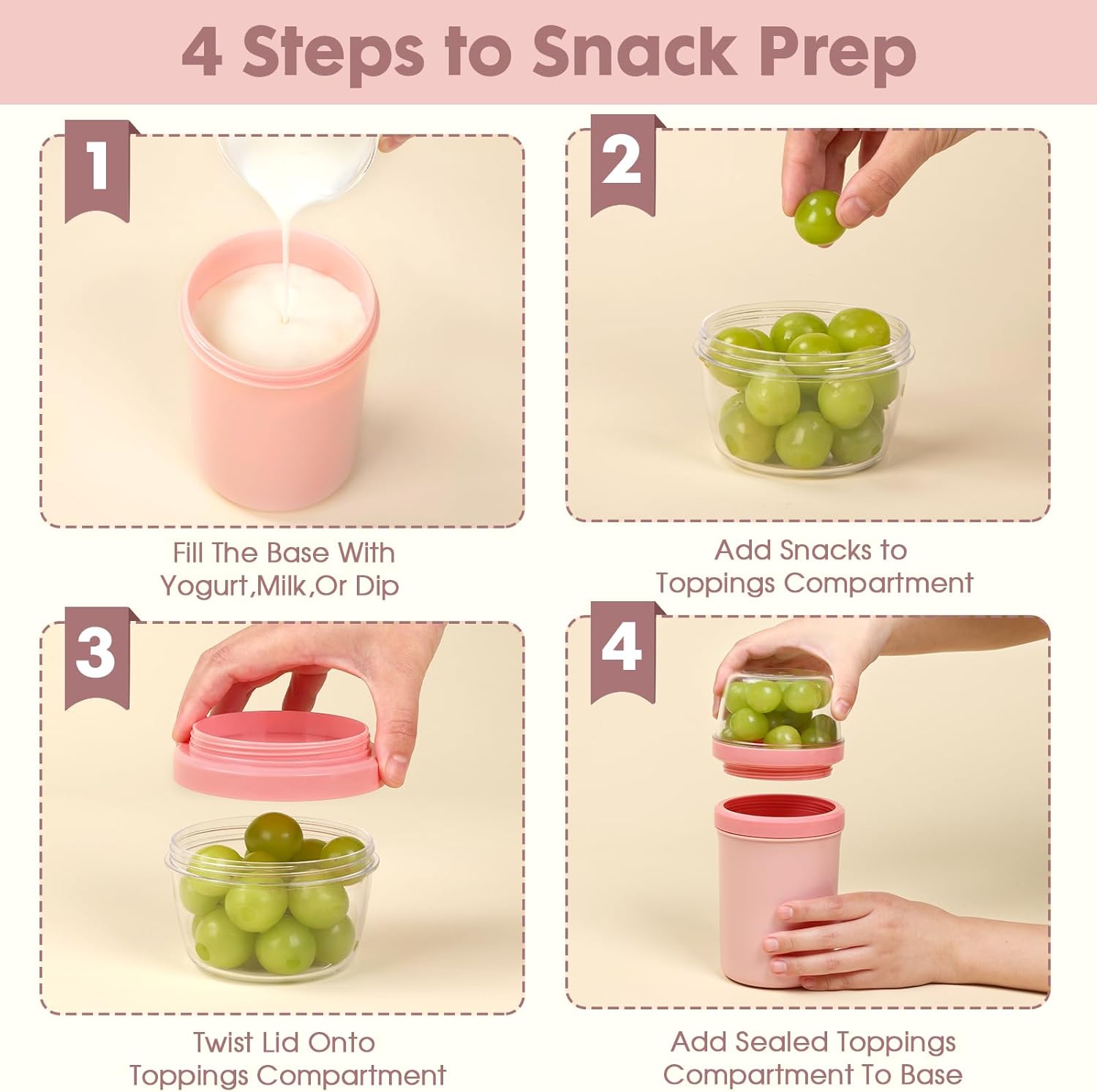 4 Steps to Snack Prep

1

Fill The Base With Yogurt,Milk,Or Dip

2

Add Snacks to Toppings Compartment

3

Twist Lid Onto Toppings Compartment

4

Add Sealed Toppings Compartment To Base