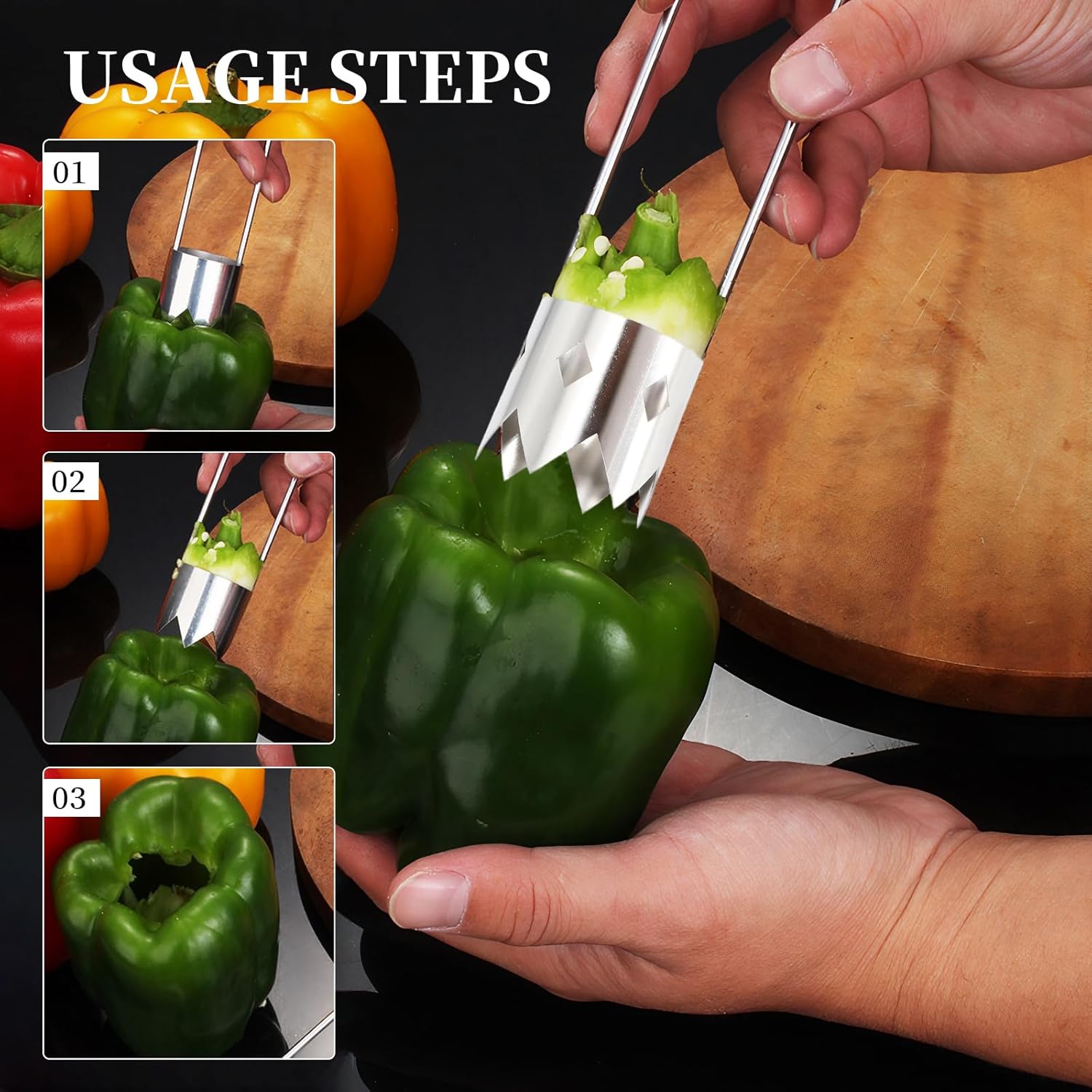 USAGE STEPS

01

02

03