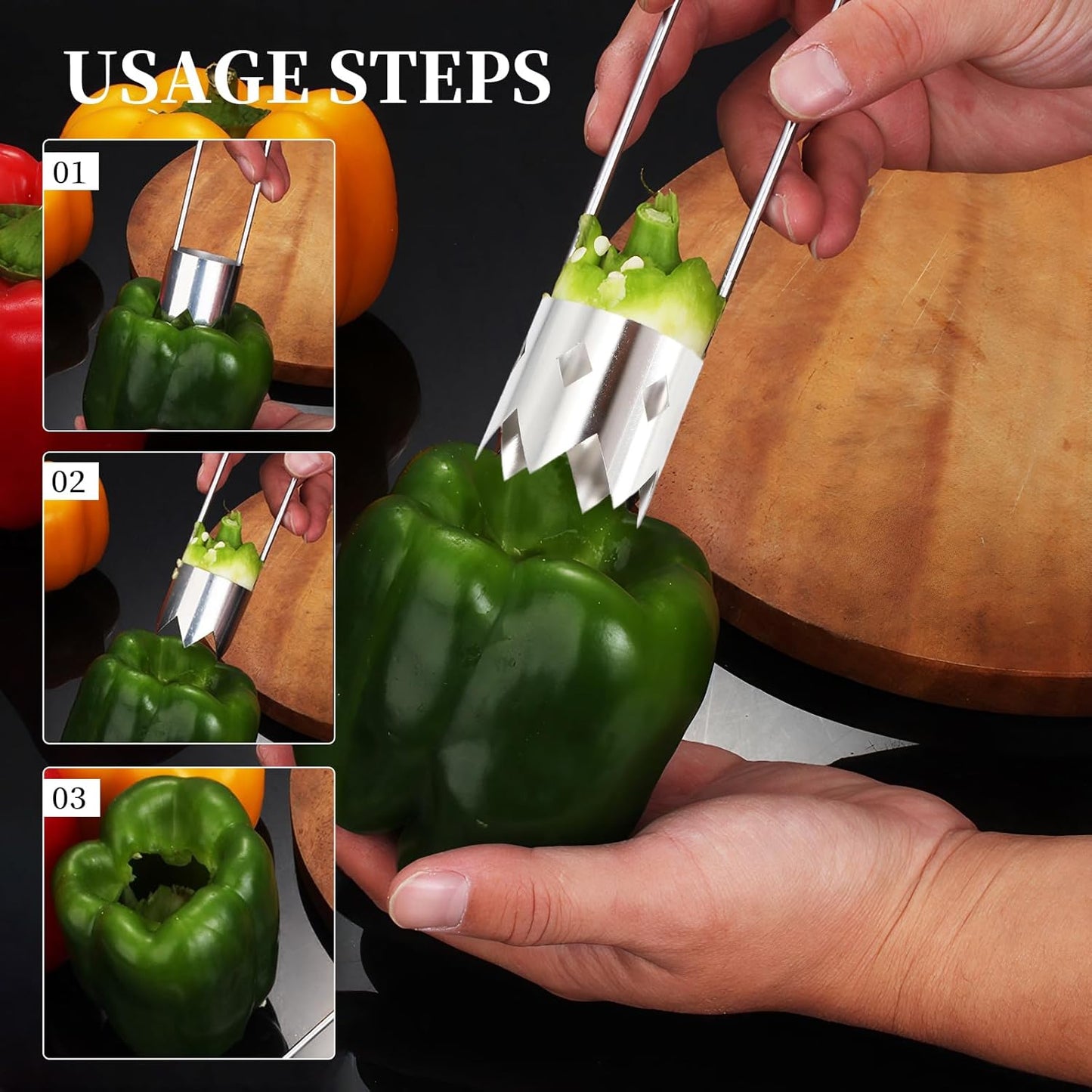 USAGE STEPS

01

02

03