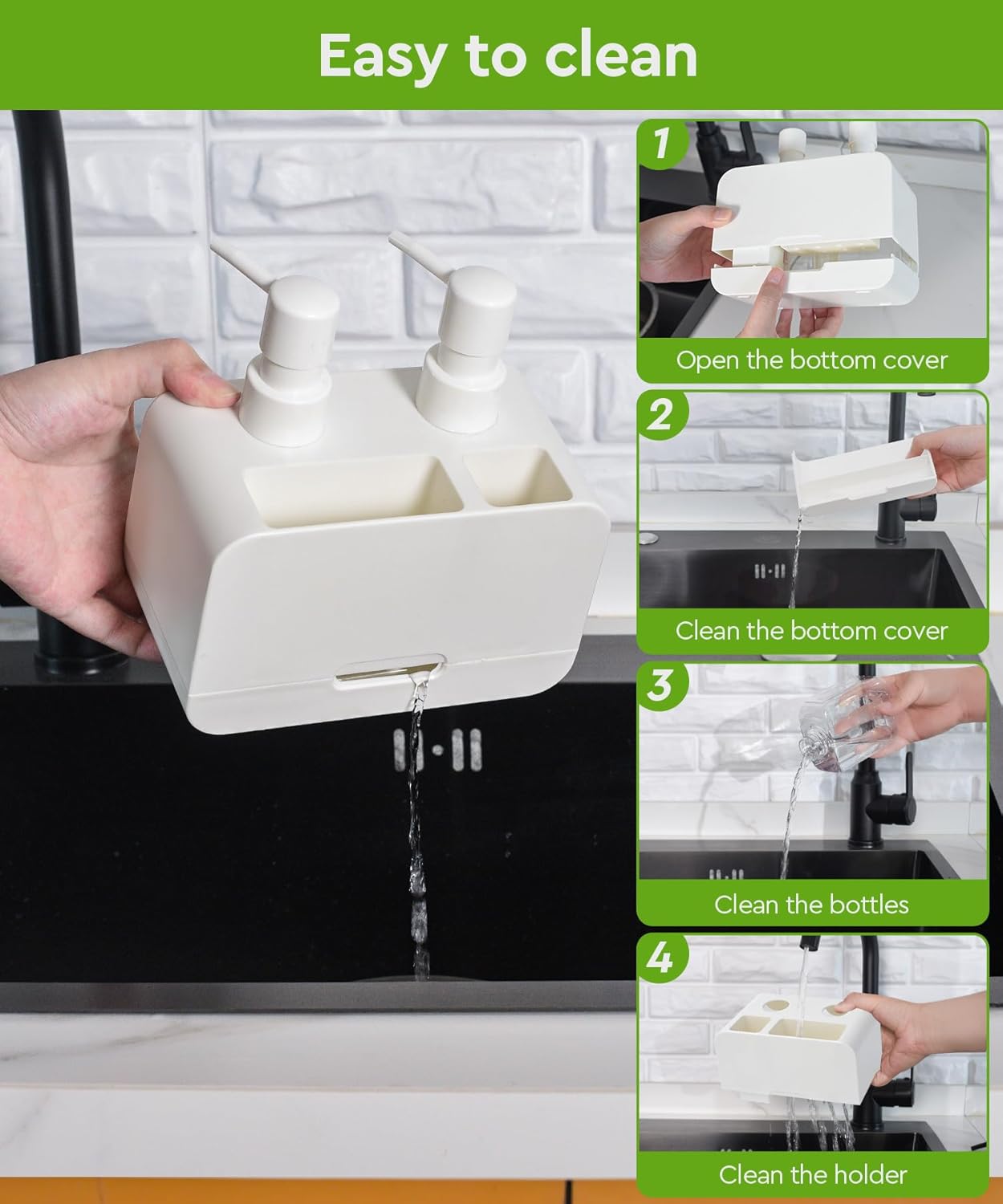 Easy to clean

1
Open the bottom cover

2
Clean the bottom cover

3
Clean the bottles

4
Clean the holder