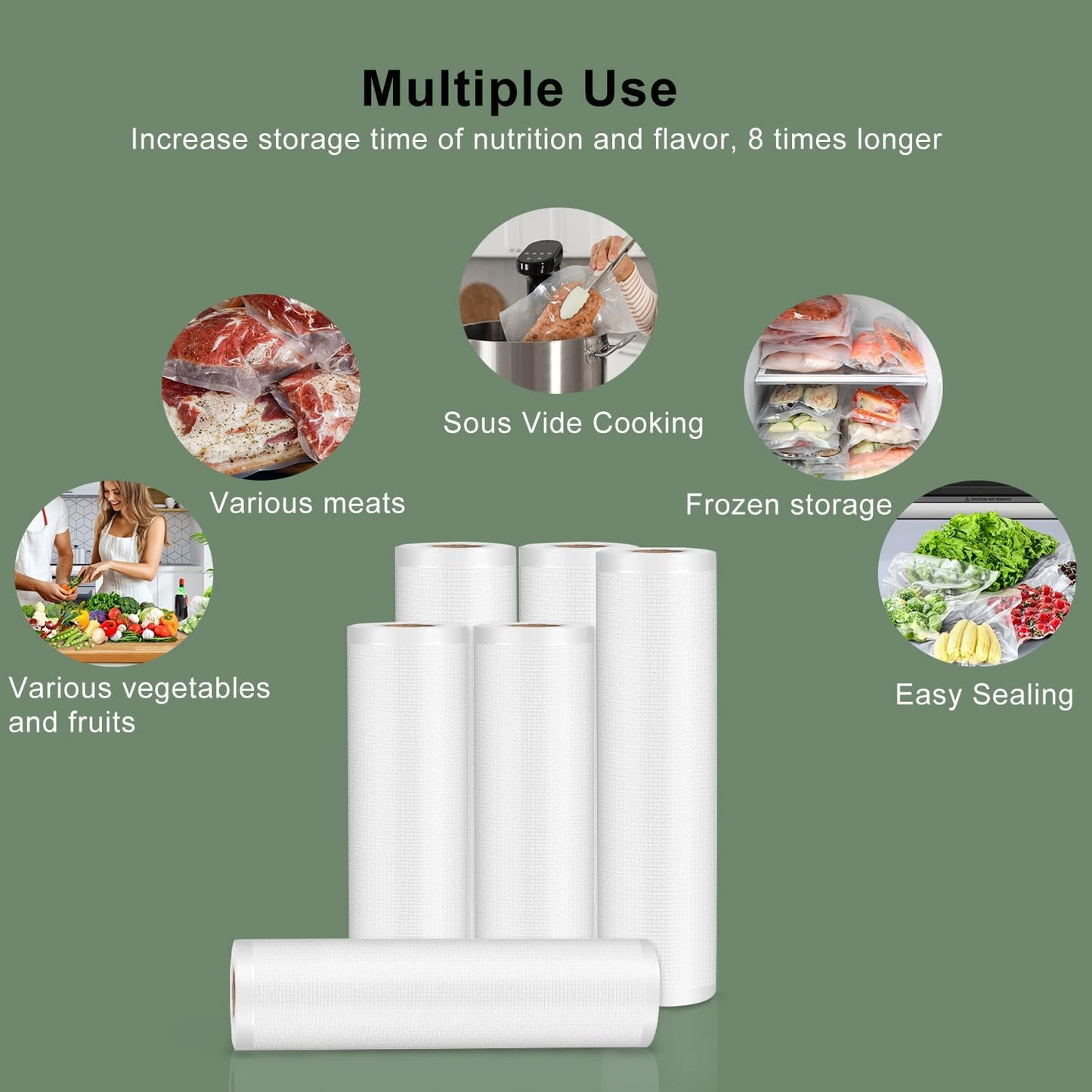 Multiple Use
Increase storage time of nutrition and flavor, 8 times longer

Sous Vide Cooking

Various meats

Frozen storage

Various vegetables and fruits

Easy Sealing