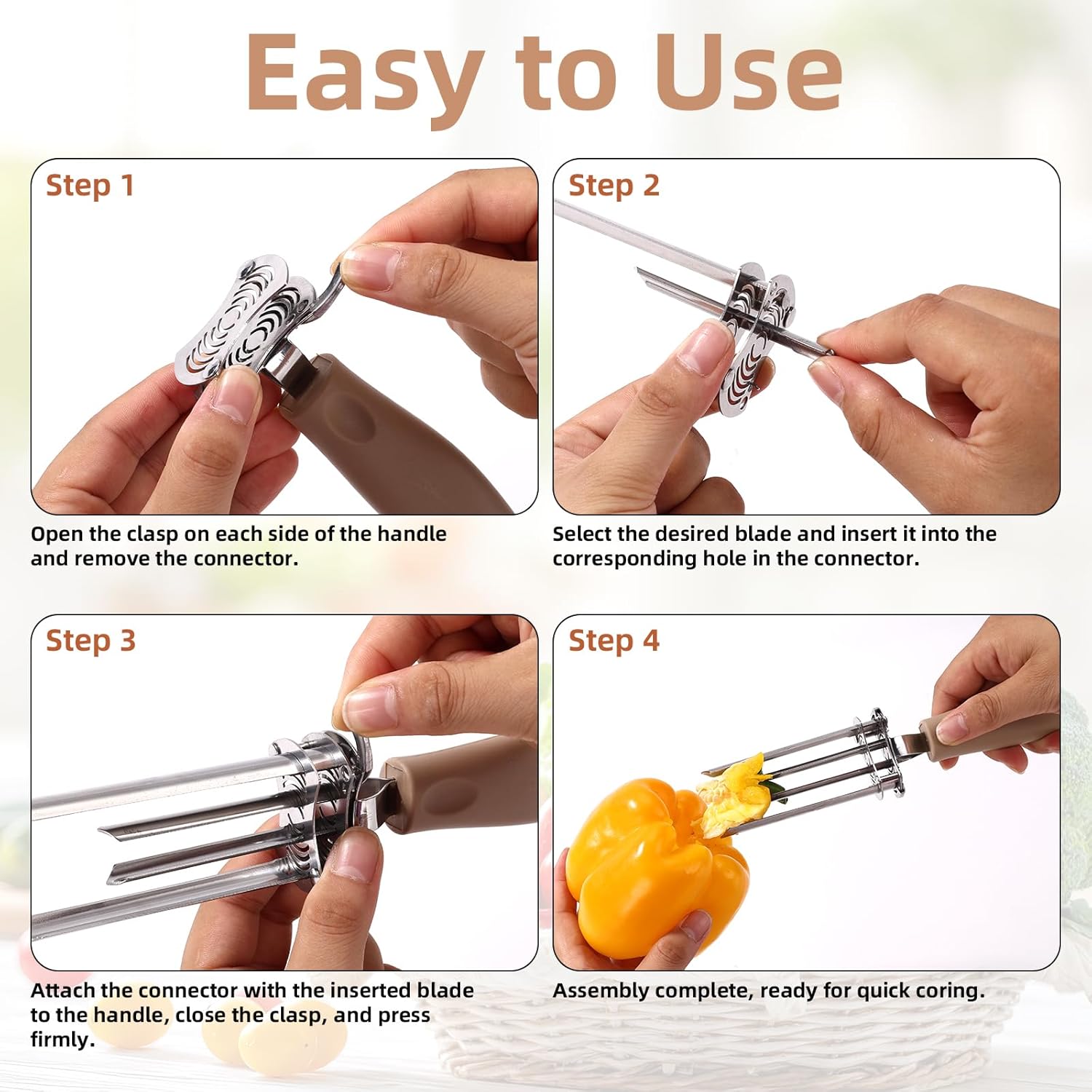 Easy to Use

Step 1

Open the clasp on each side of the handle and remove the connector.

Step 2

Select the desired blade and insert it into the corresponding hole in the connector.

Step 3

Attach the connector with the inserted blade to the handle, close the clasp, and press firmly.

Step 4

Assembly complete, ready for quick coring.