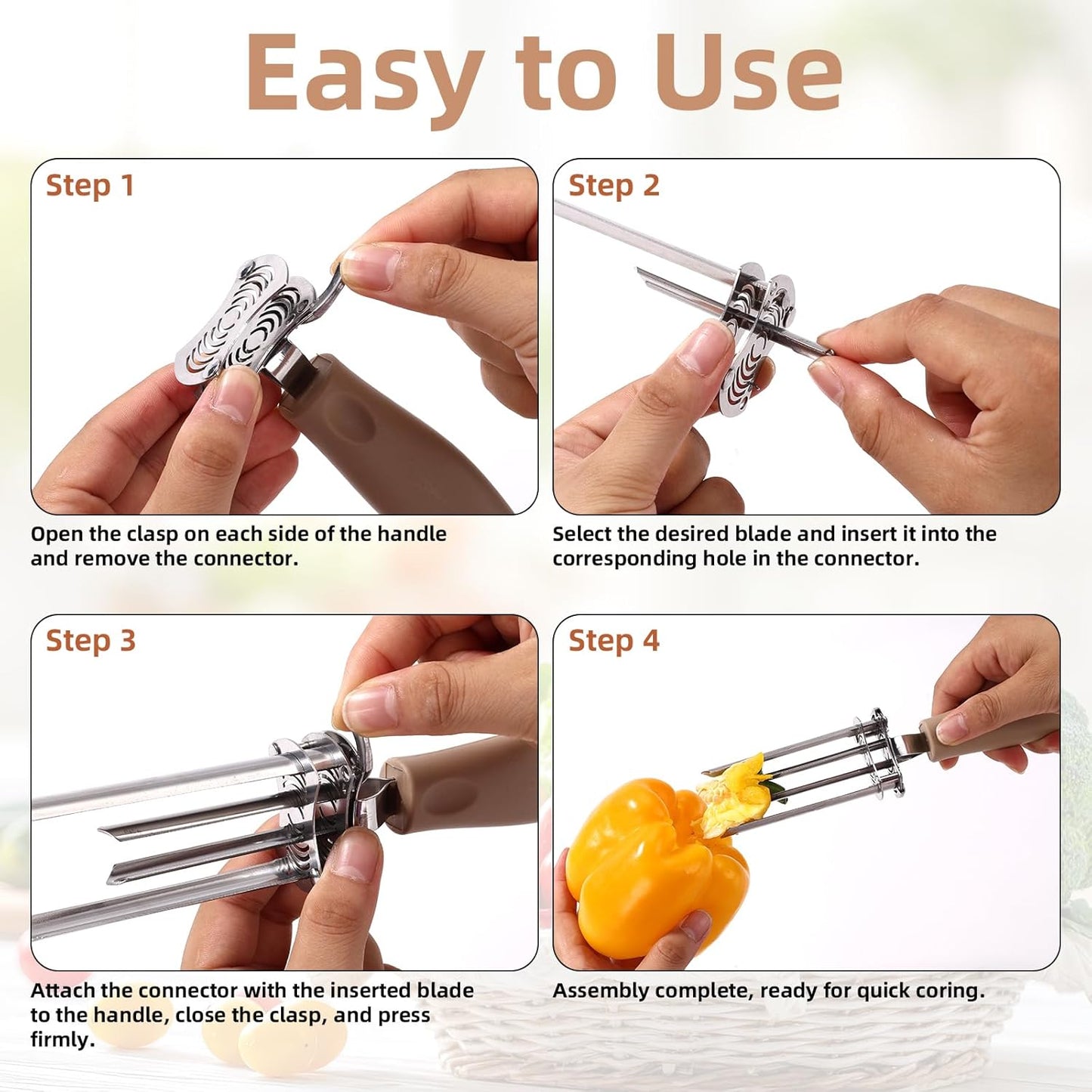 Easy to Use

Step 1

Open the clasp on each side of the handle and remove the connector.

Step 2

Select the desired blade and insert it into the corresponding hole in the connector.

Step 3

Attach the connector with the inserted blade to the handle, close the clasp, and press firmly.

Step 4

Assembly complete, ready for quick coring.