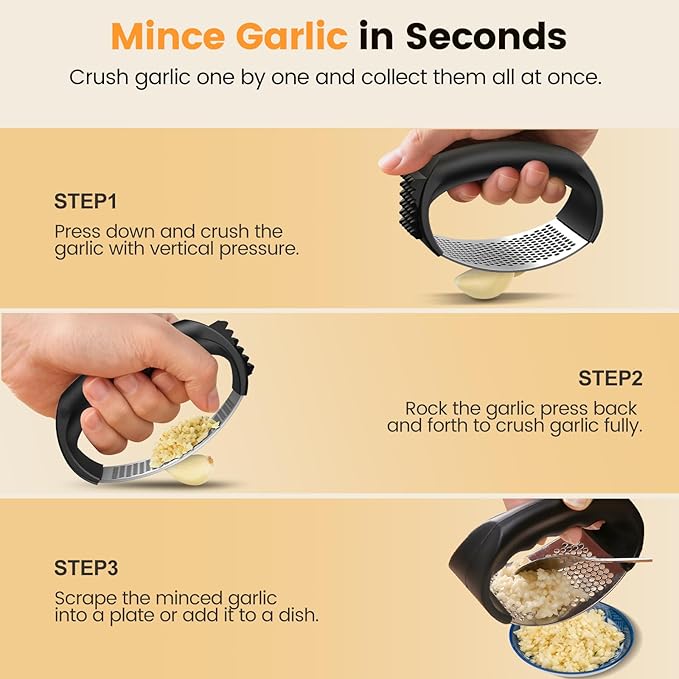 Mince Garlic in Seconds

Crush garlic one by one and collect them all at once.

STEP1

Press down and crush the garlic with vertical pressure.

STEP2

Rock the garlic press back and forth to crush garlic fully.

STEP3

Scrape the minced garlic into a plate or add it to a dish.