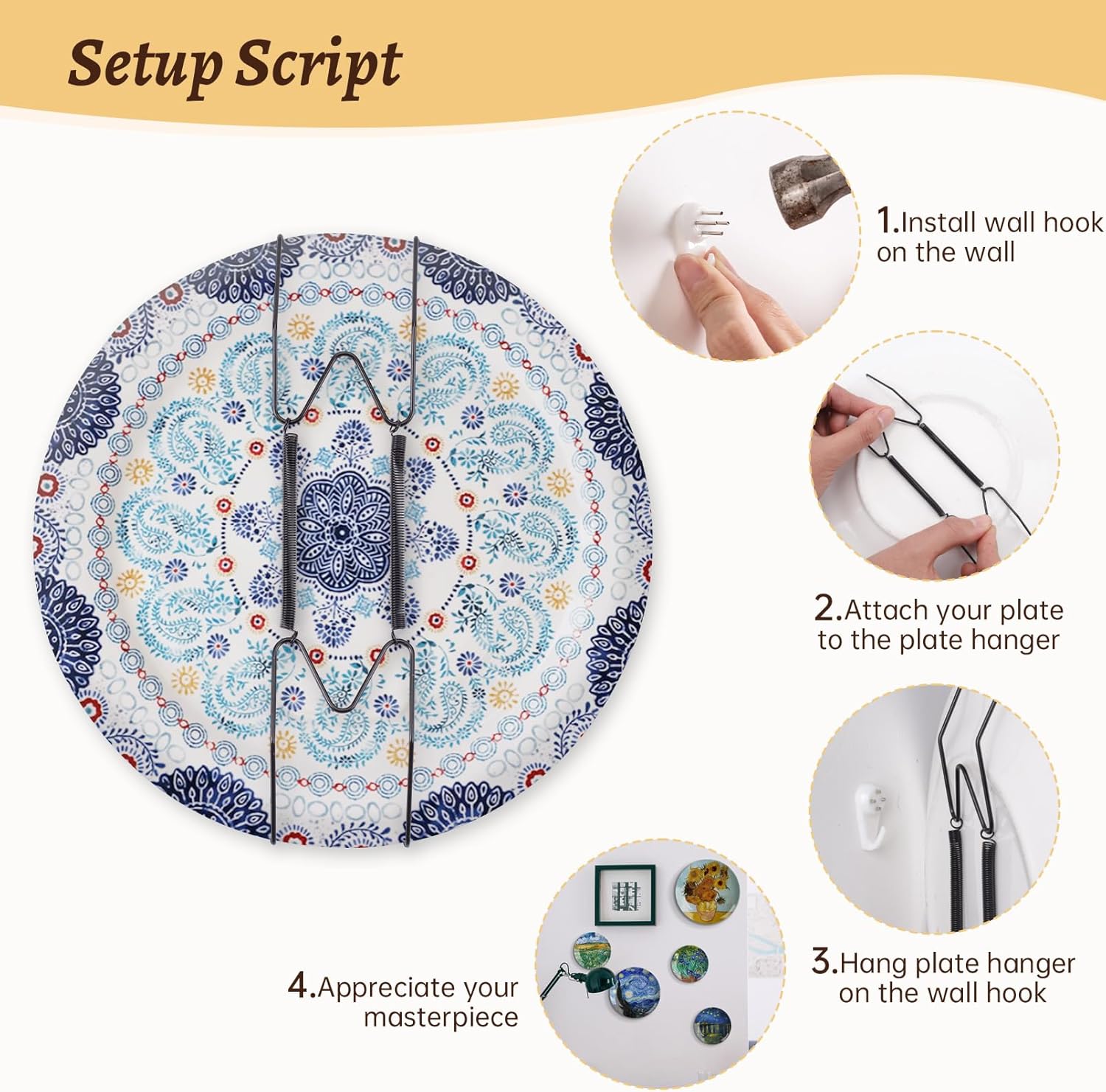 Setup Script

1.Install wall hook on the wall

2.Attach your plate to the plate hanger

3.Hang plate hanger on the wall hook

4.Appreciate your masterpiece