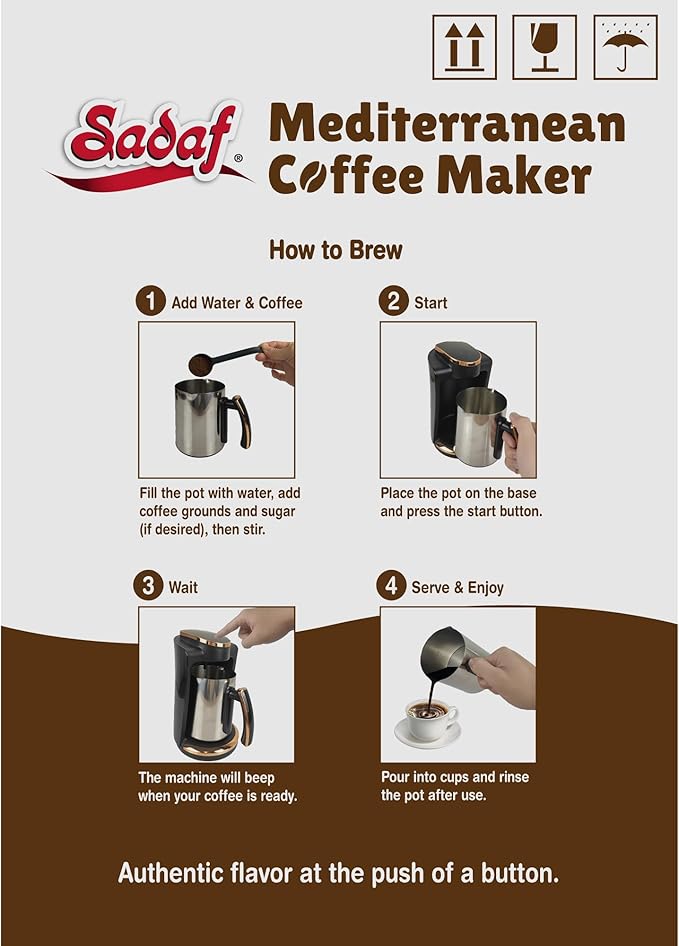 Sadaf®

Mediterranean Coffee Maker

How to Brew

1 Add Water & Coffee

Fill the pot with water, add coffee grounds and sugar (if desired), then stir.

2 Start

Place the pot on the base and press the start button.

3 Wait

The machine will beep when your coffee is ready.

4 Serve & Enjoy

Pour into cups and rinse the pot after use.

Authentic flavor at the push of a button.