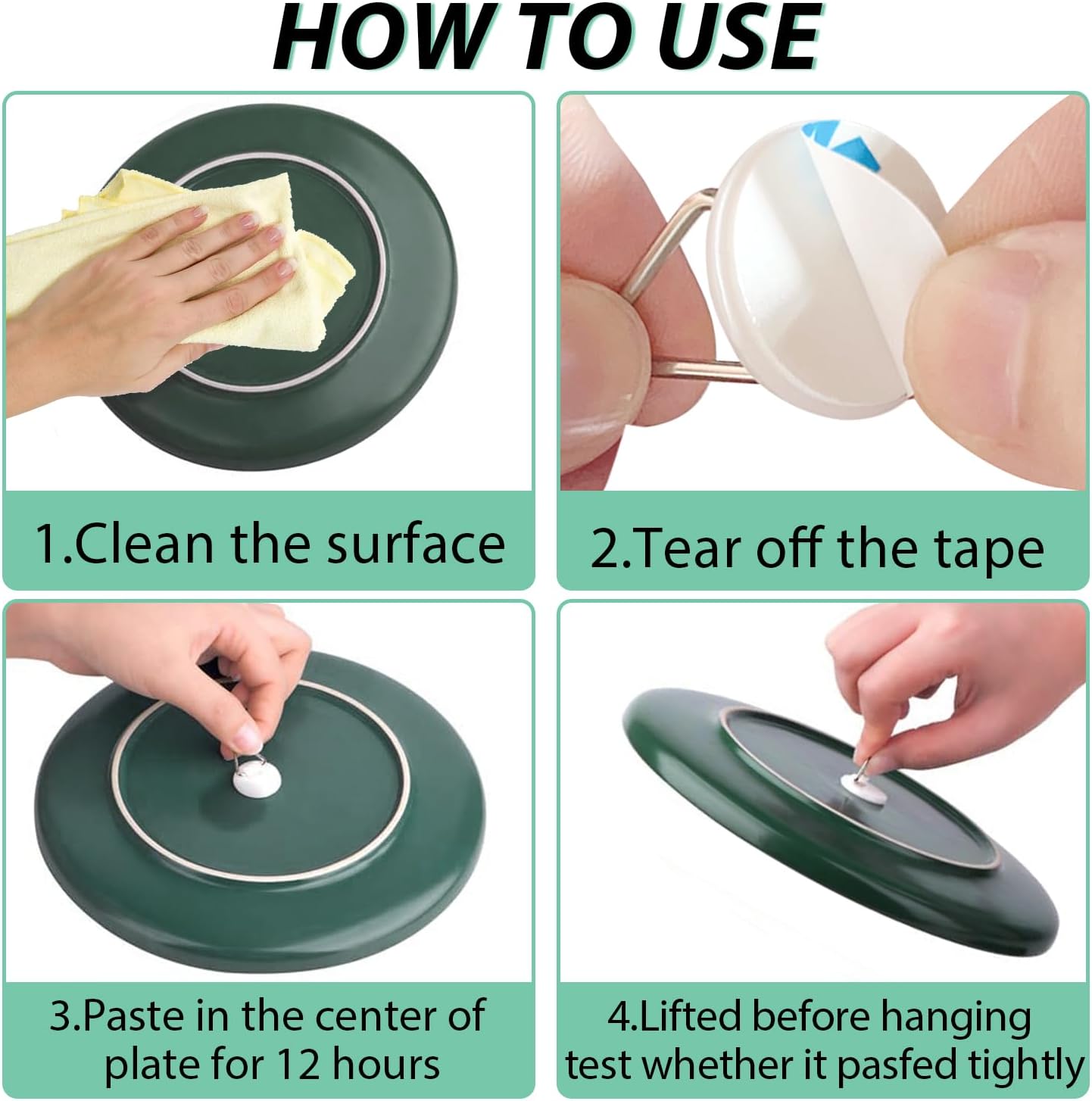 HOW TO USE

1.Clean the surface

2.Tear off the tape

3.Paste in the center of plate for 12 hours

4.Lifted before hanging test whether it pasfed tightly