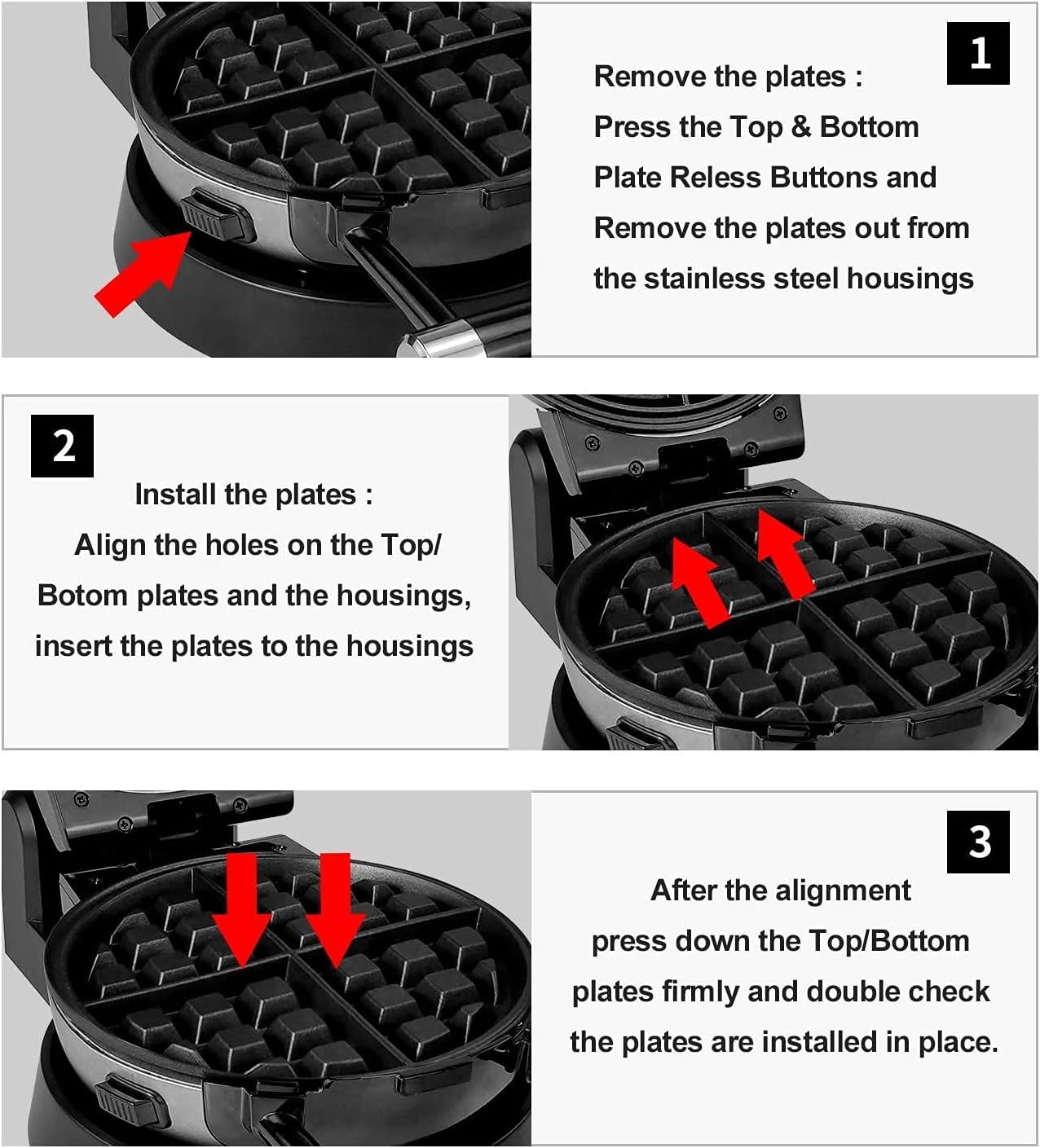 1

Remove the plates :
Press the Top & Bottom Plate Reless Buttons and Remove the plates out from the stainless steel housings

2

Install the plates :
Align the holes on the Top/ Botom plates and the housings, insert the plates to the housings

3

After the alignment press down the Top/Bottom plates firmly and double check the plates are installed in place.