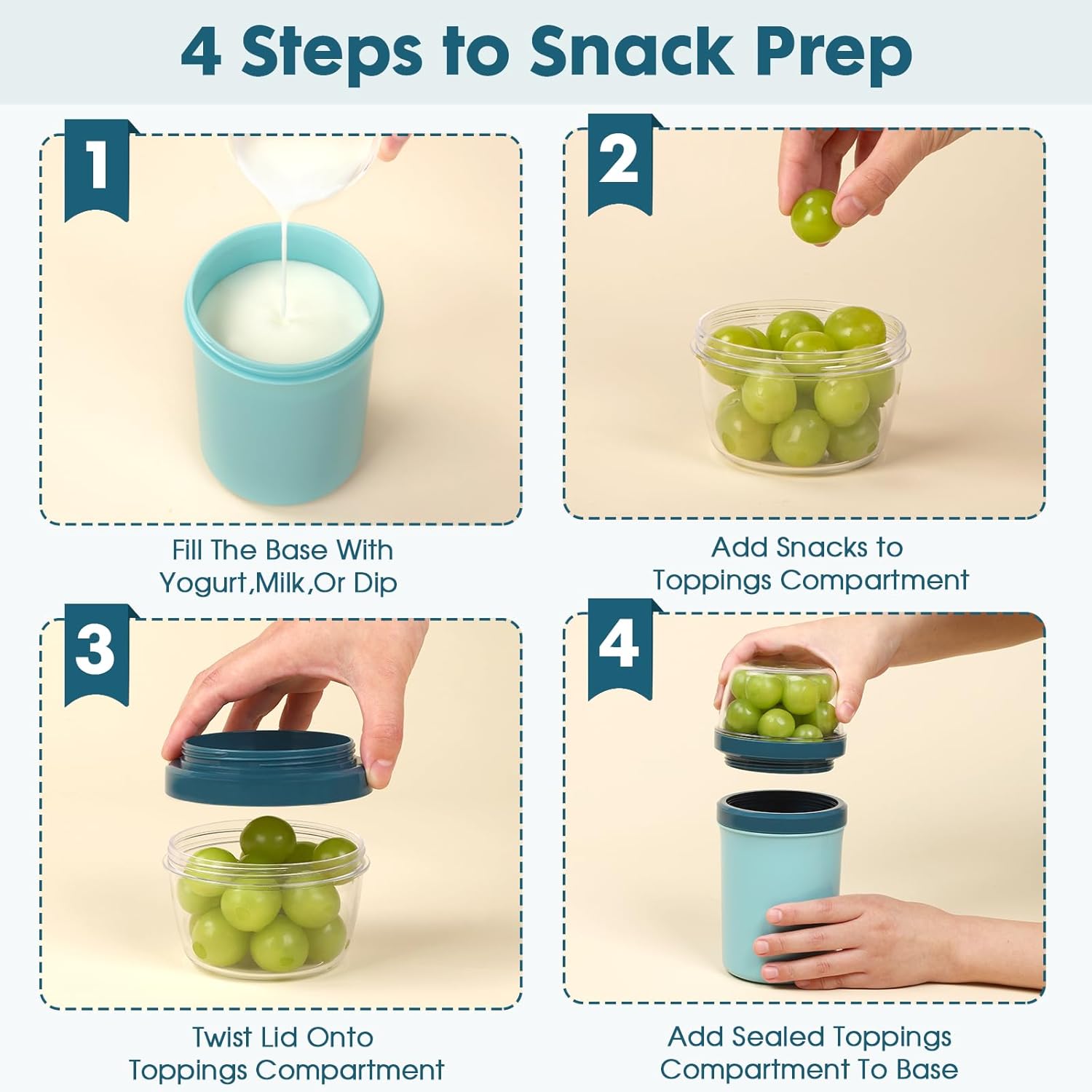 4 Steps to Snack Prep

1

Fill The Base With Yogurt,Milk,Or Dip

2

Add Snacks to Toppings Compartment

3

Twist Lid Onto Toppings Compartment

4

Add Sealed Toppings Compartment To Base