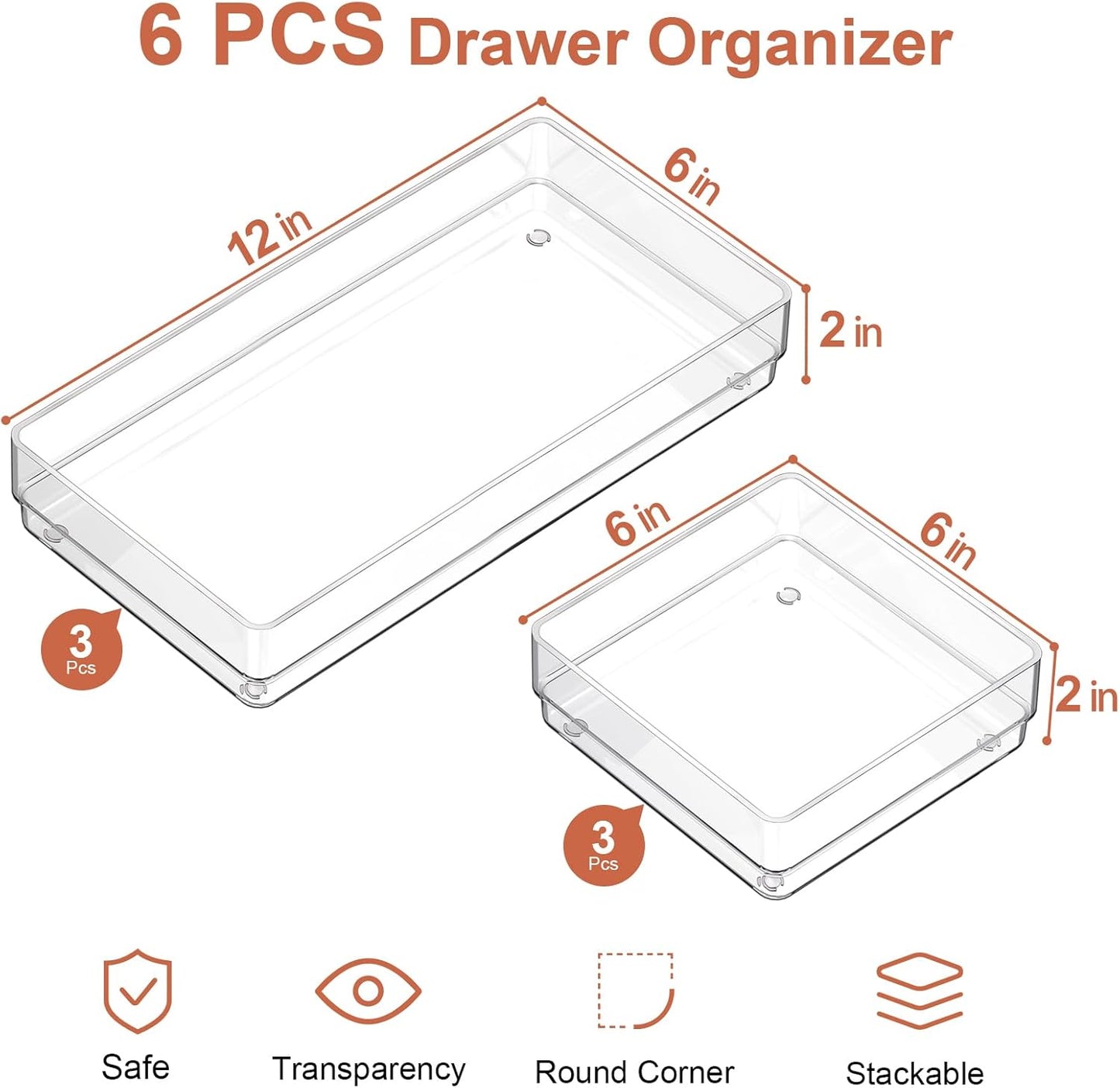 6 PCS Drawer Organizer

12 in

6 in

2 in

3 Pcs

6 in

6 in

2 in

3 Pcs

Safe

Transparency

Round Corner

Stackable