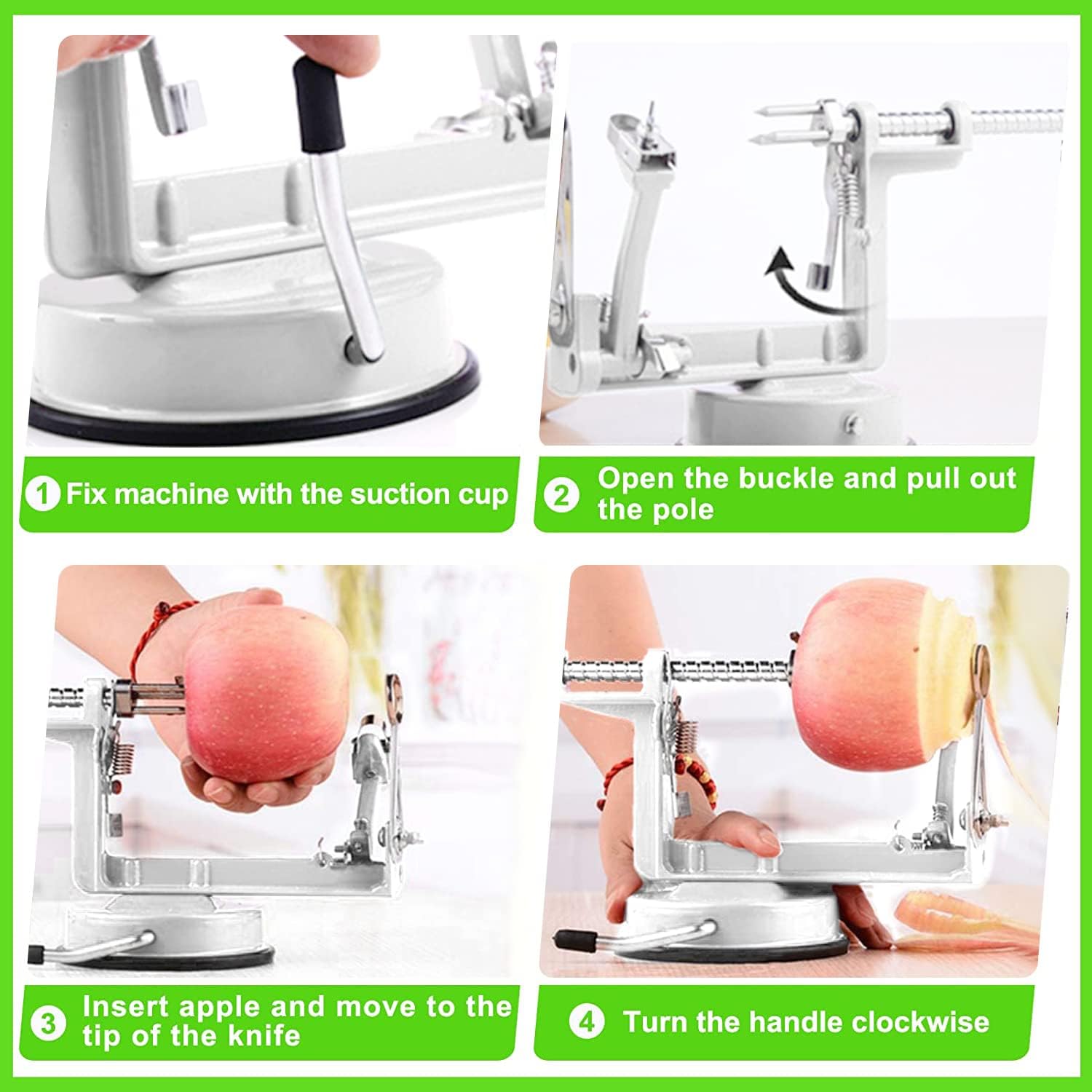 1 Fix machine with the suction cup

2 Open the buckle and pull out the pole

3 Insert apple and move to the tip of the knife

4 Turn the handle clockwise