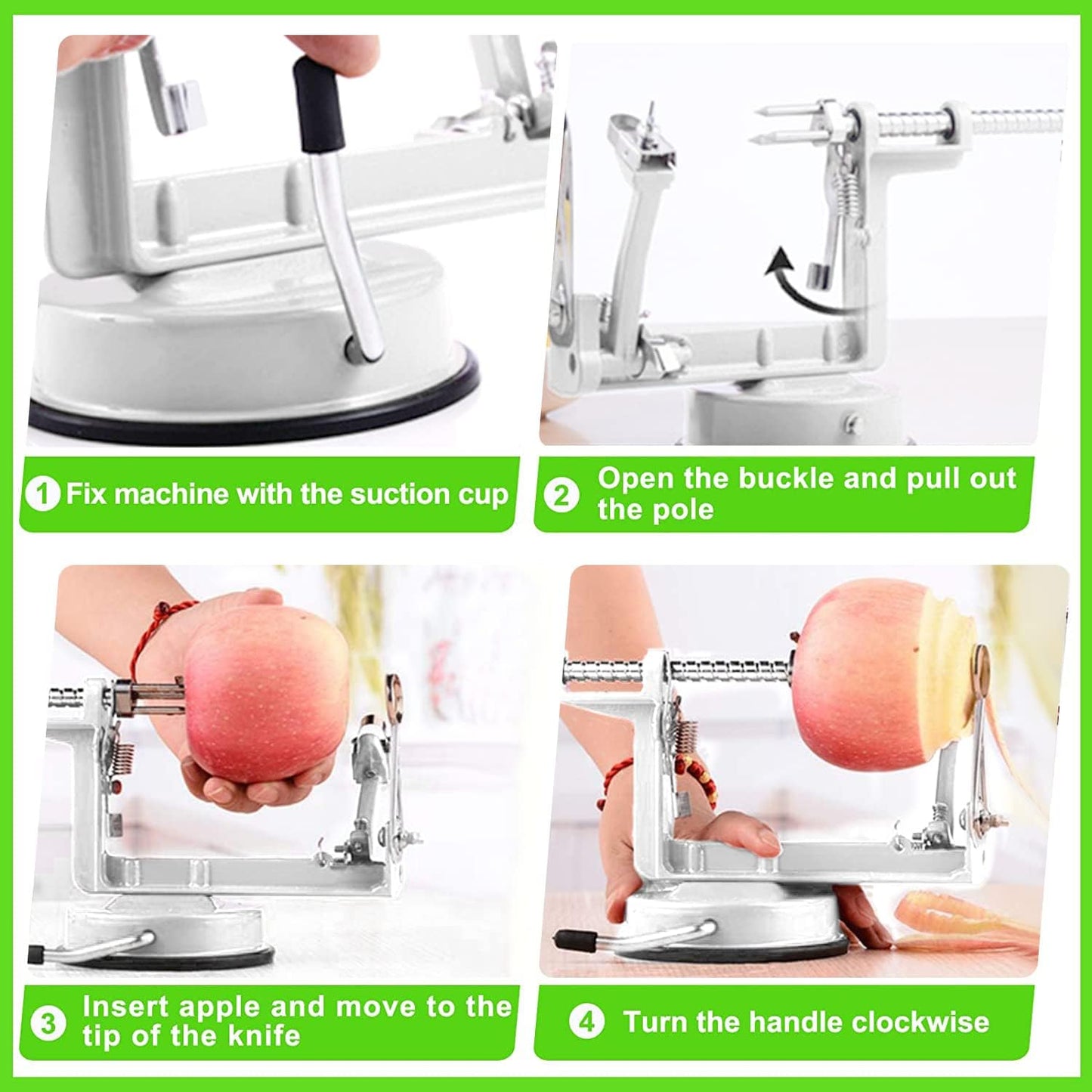 1 Fix machine with the suction cup

2 Open the buckle and pull out the pole

3 Insert apple and move to the tip of the knife

4 Turn the handle clockwise