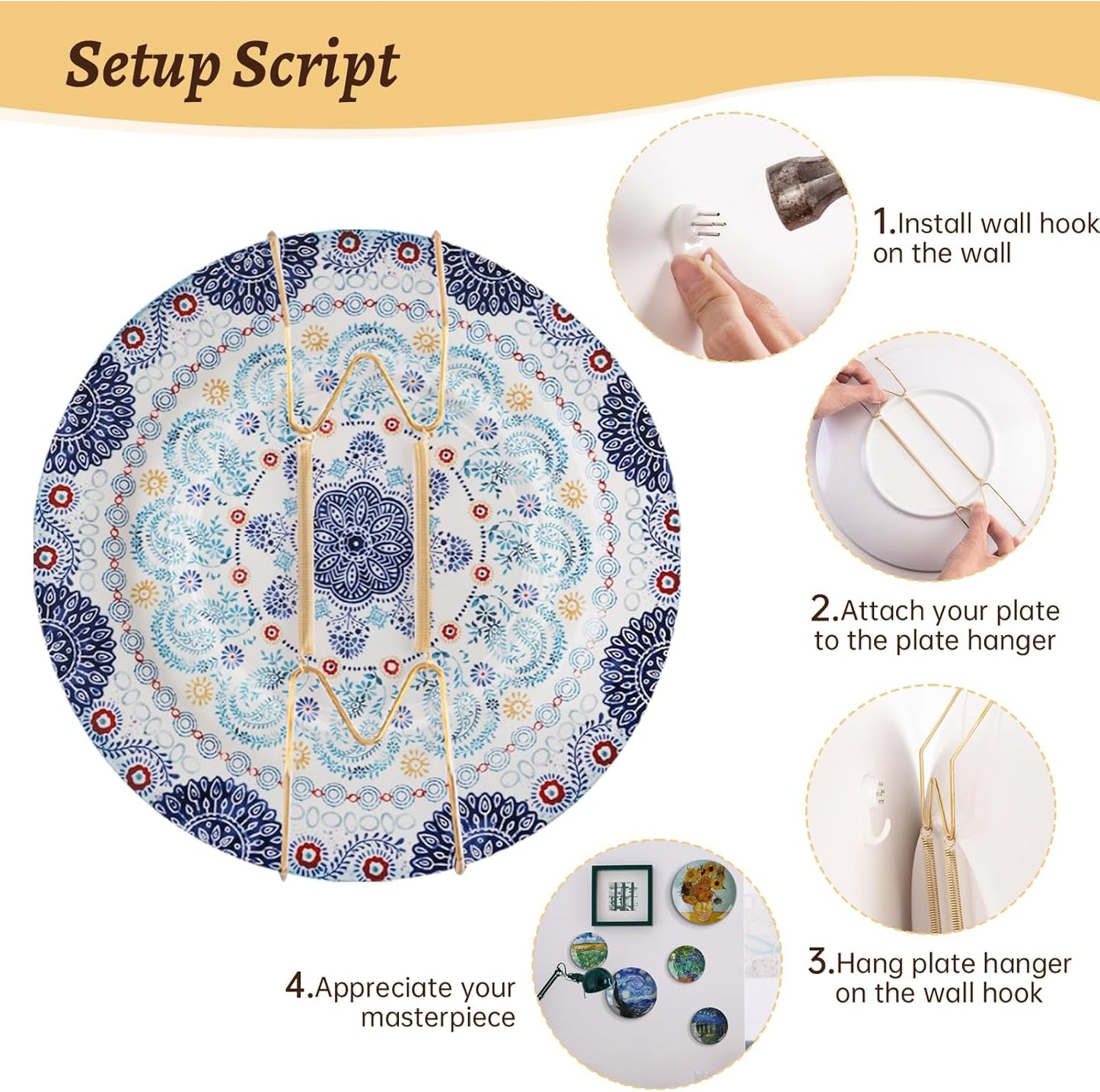 Setup Script

1.Install wall hook on the wall

2.Attach your plate to the plate hanger

3.Hang plate hanger on the wall hook

4.Appreciate your masterpiece