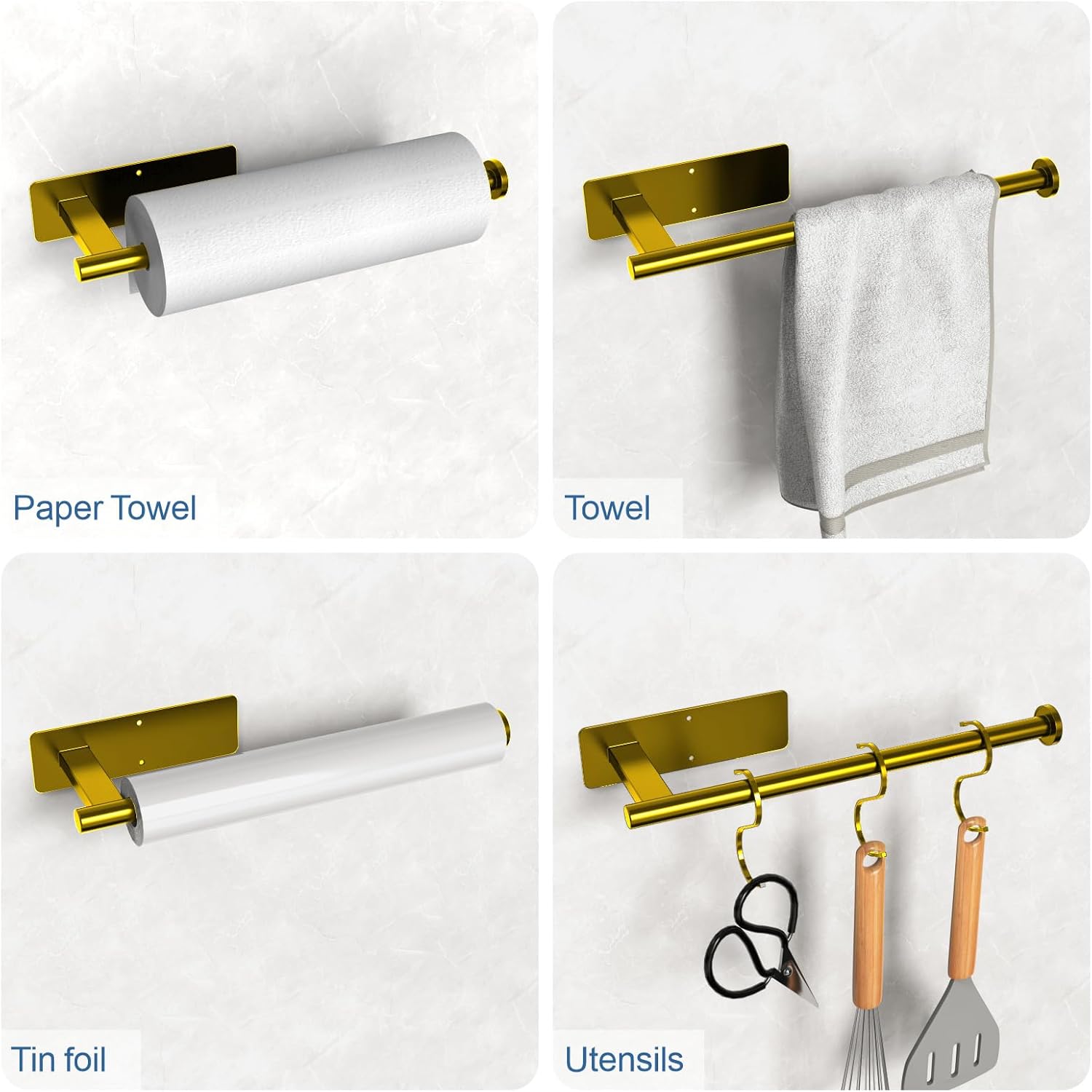 Paper Towel

Towel

Tin foil

Utensils