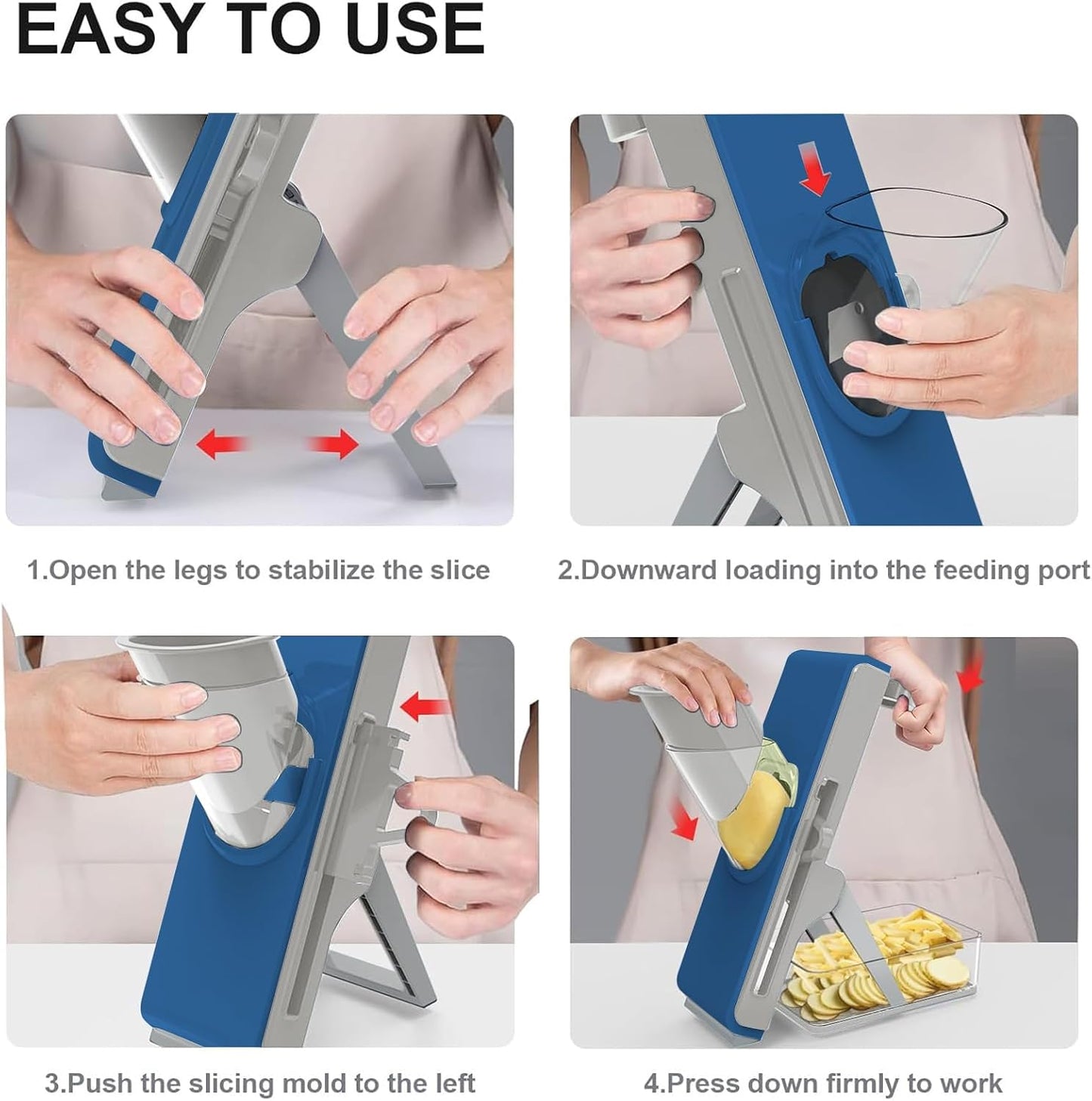 EASY TO USE

1.Open the legs to stabilize the slice

2.Downward loading into the feeding port

3.Push the slicing mold to the left

4.Press down firmly to work