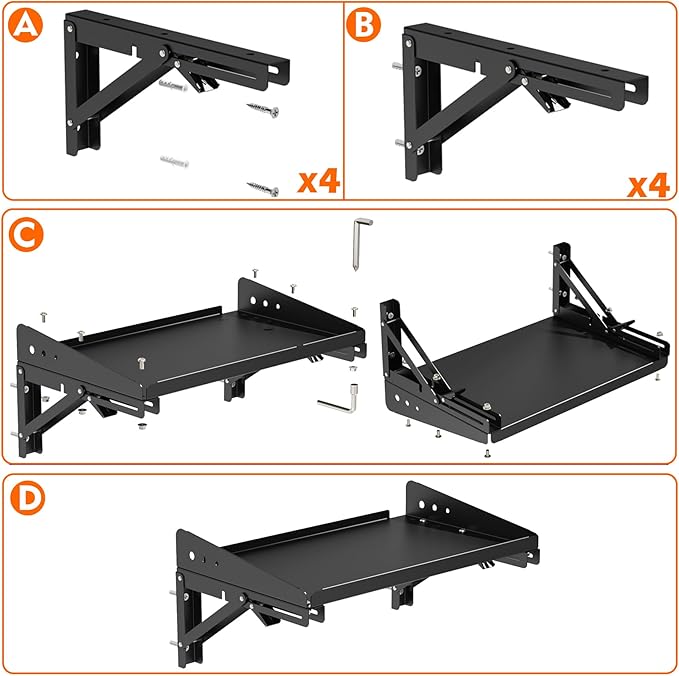 A
x4
B
x4
C
D