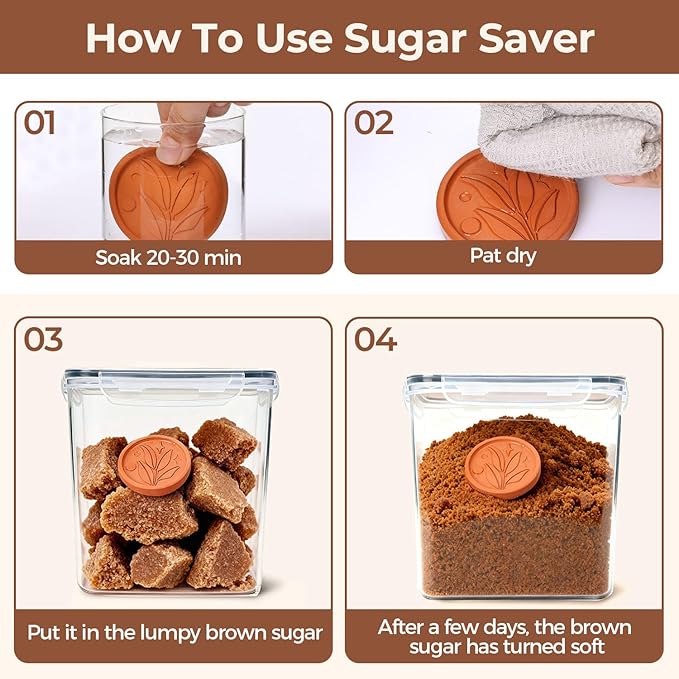 How To Use Sugar Saver

01

Soak 20-30 min

02

Pat dry

03

Put it in the lumpy brown sugar

04

After a few days, the brown sugar has turned soft