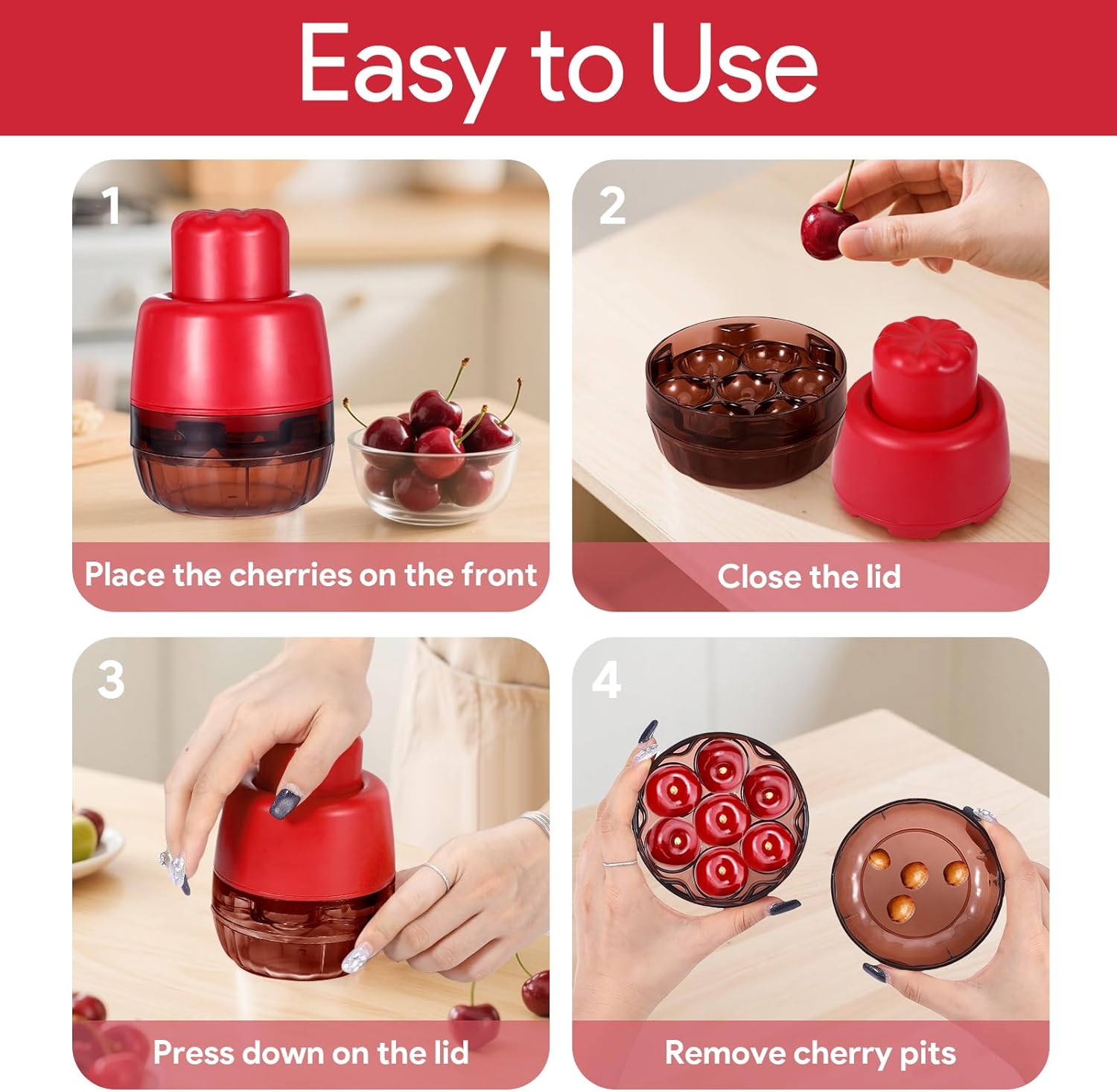 Easy to Use

1

Place the cherries on the front

2

Close the lid

3

Press down on the lid

4

Remove cherry pits