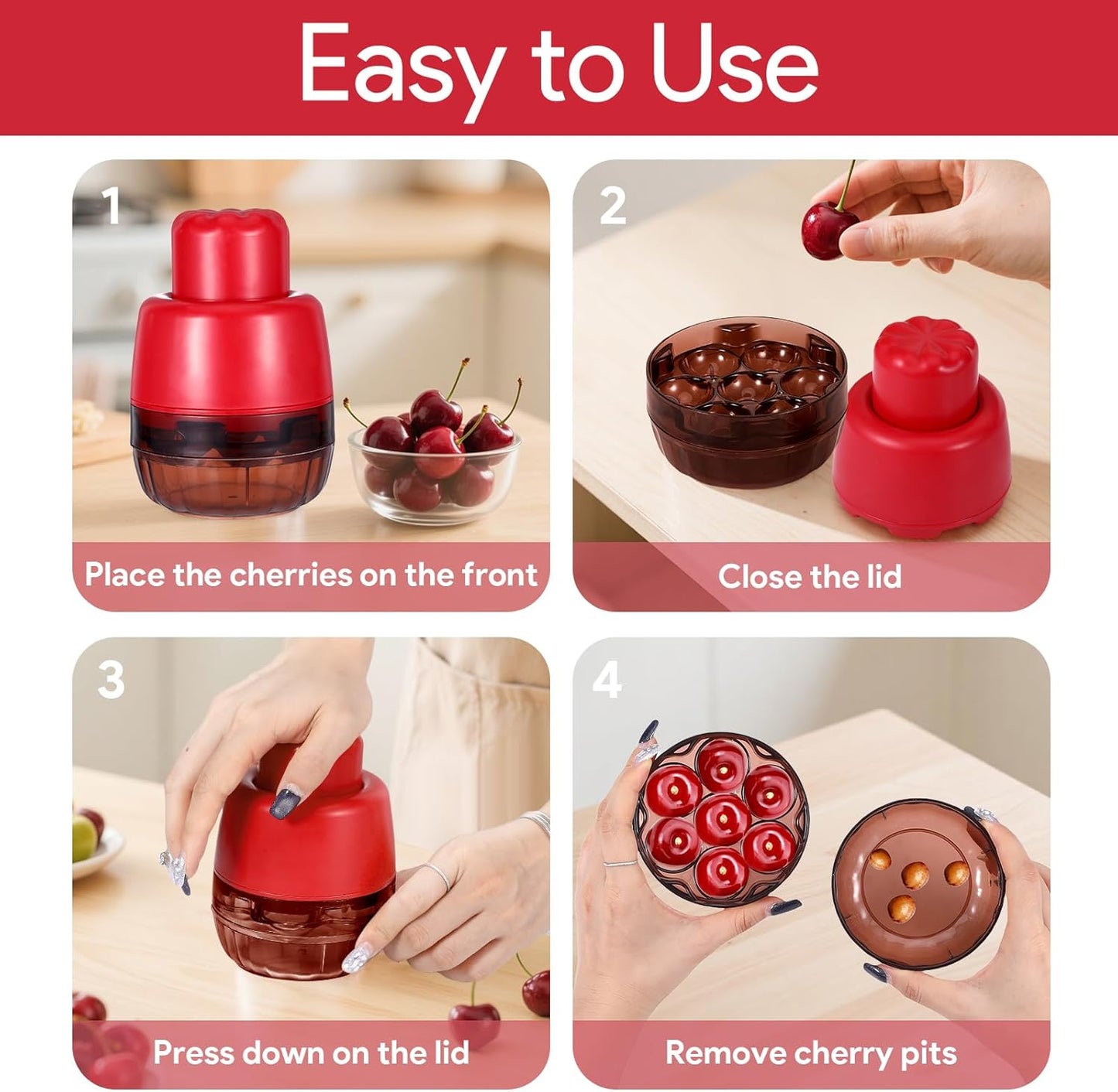 Easy to Use

1

Place the cherries on the front

2

Close the lid

3

Press down on the lid

4

Remove cherry pits