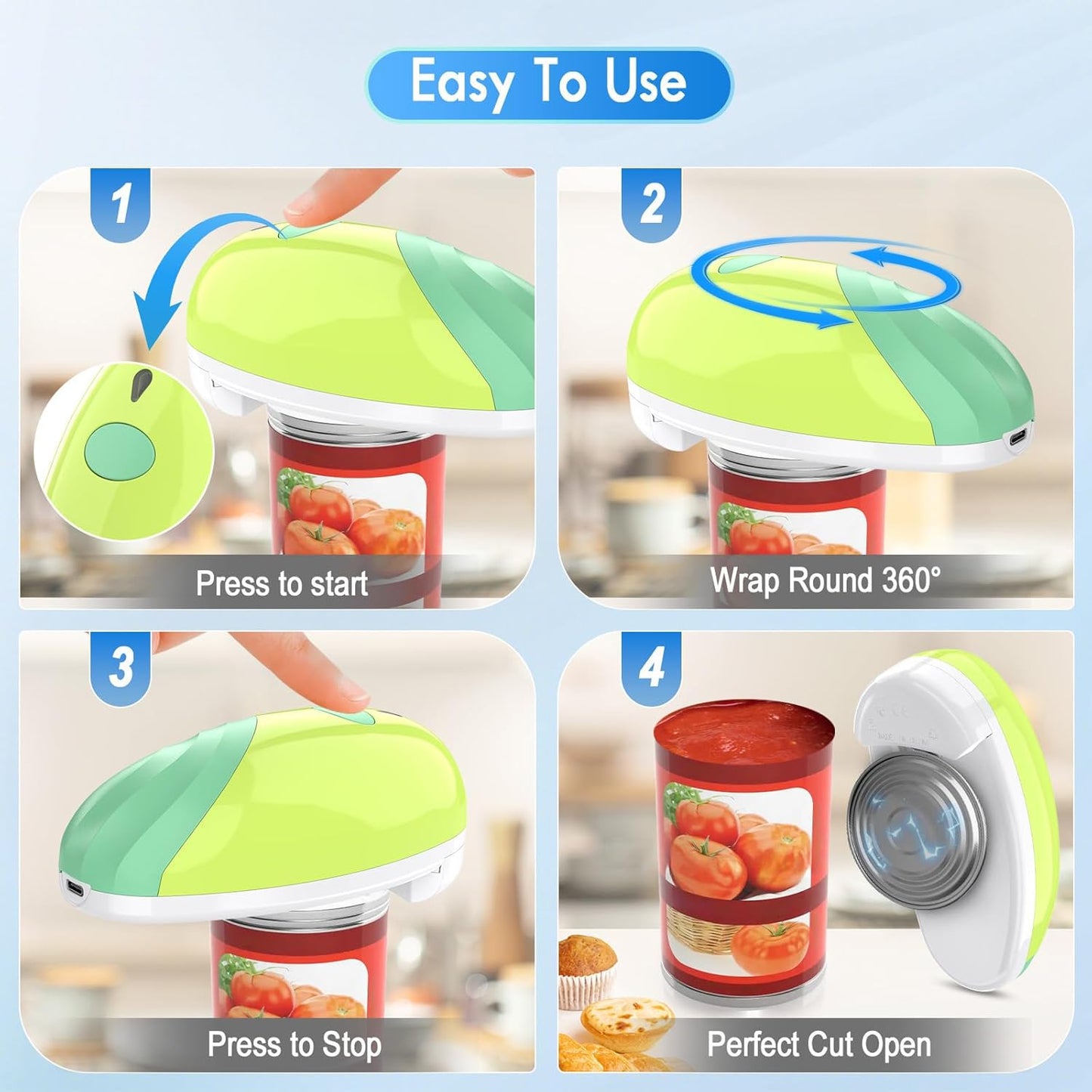 Easy To Use

1

Press to start

2

Wrap Round 360°

3

Press to Stop

4

Perfect Cut Open