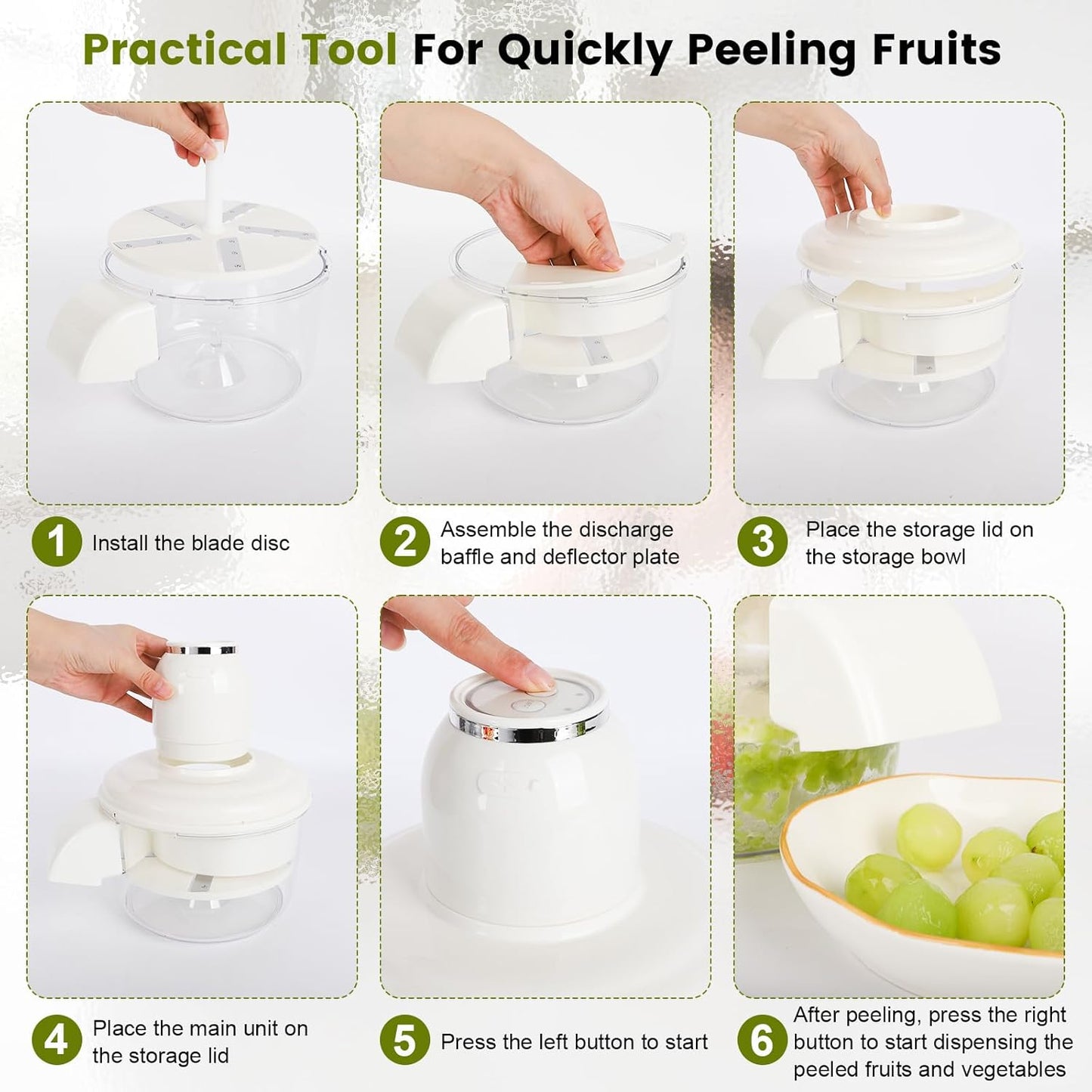 Practical Tool For Quickly Peeling Fruits

1 Install the blade disc

2 Assemble the discharge baffle and deflector plate

3 Place the storage lid on the storage bowl

4 Place the main unit on the storage lid

5 Press the left button to start

6 After peeling, press the right button to start dispensing the peeled fruits and vegetables