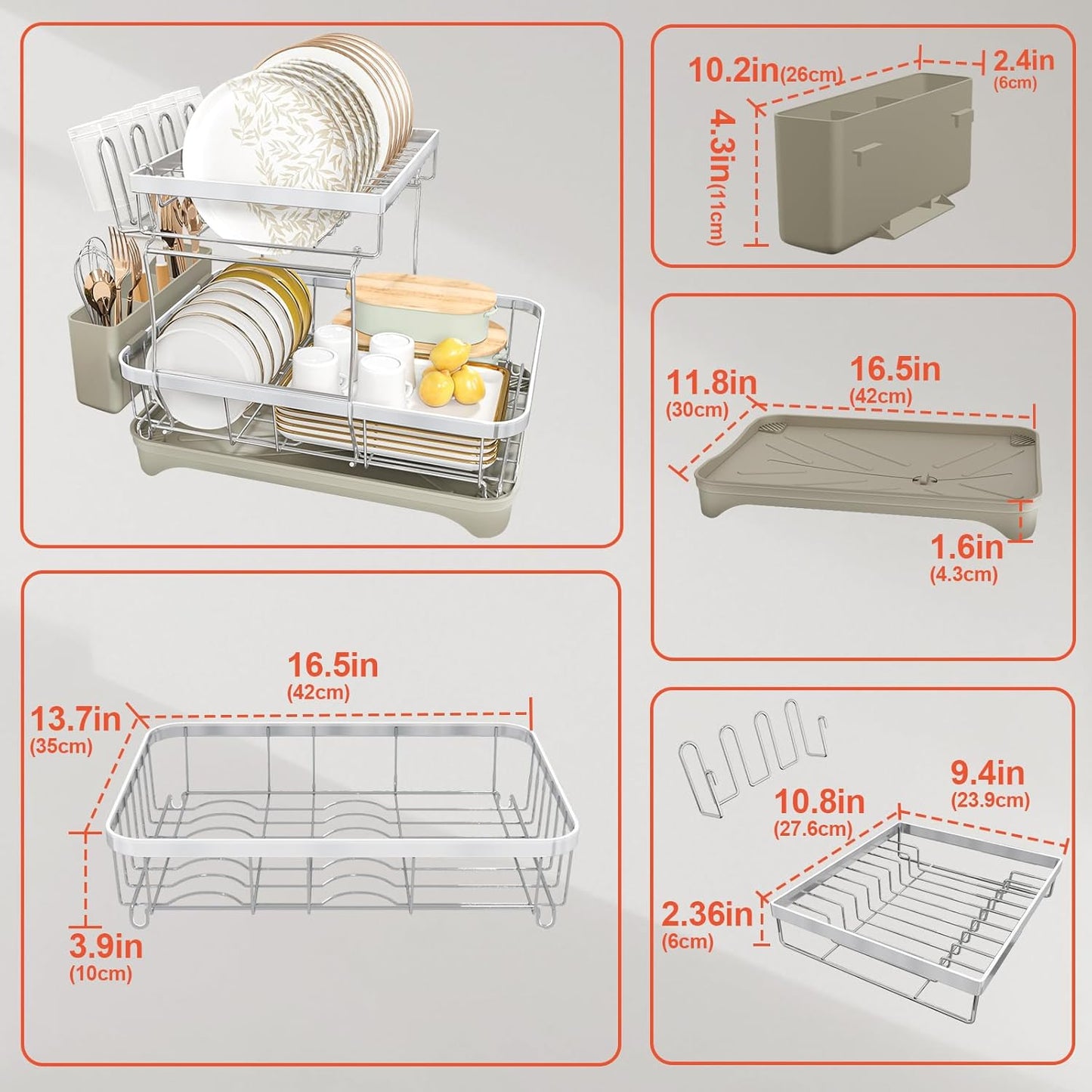 10.2in(26cm)
2.4in
(6cm)
4.3in(11cm)

11.8in
(30cm)
16.5in
(42cm)
1.6in
(4.3cm)

16.5in
(42cm)
13.7in
(35cm)
3.9in
(10cm)

9.4in
(23.9cm)
10.8in
(27.6cm)
2.36in
(6cm)