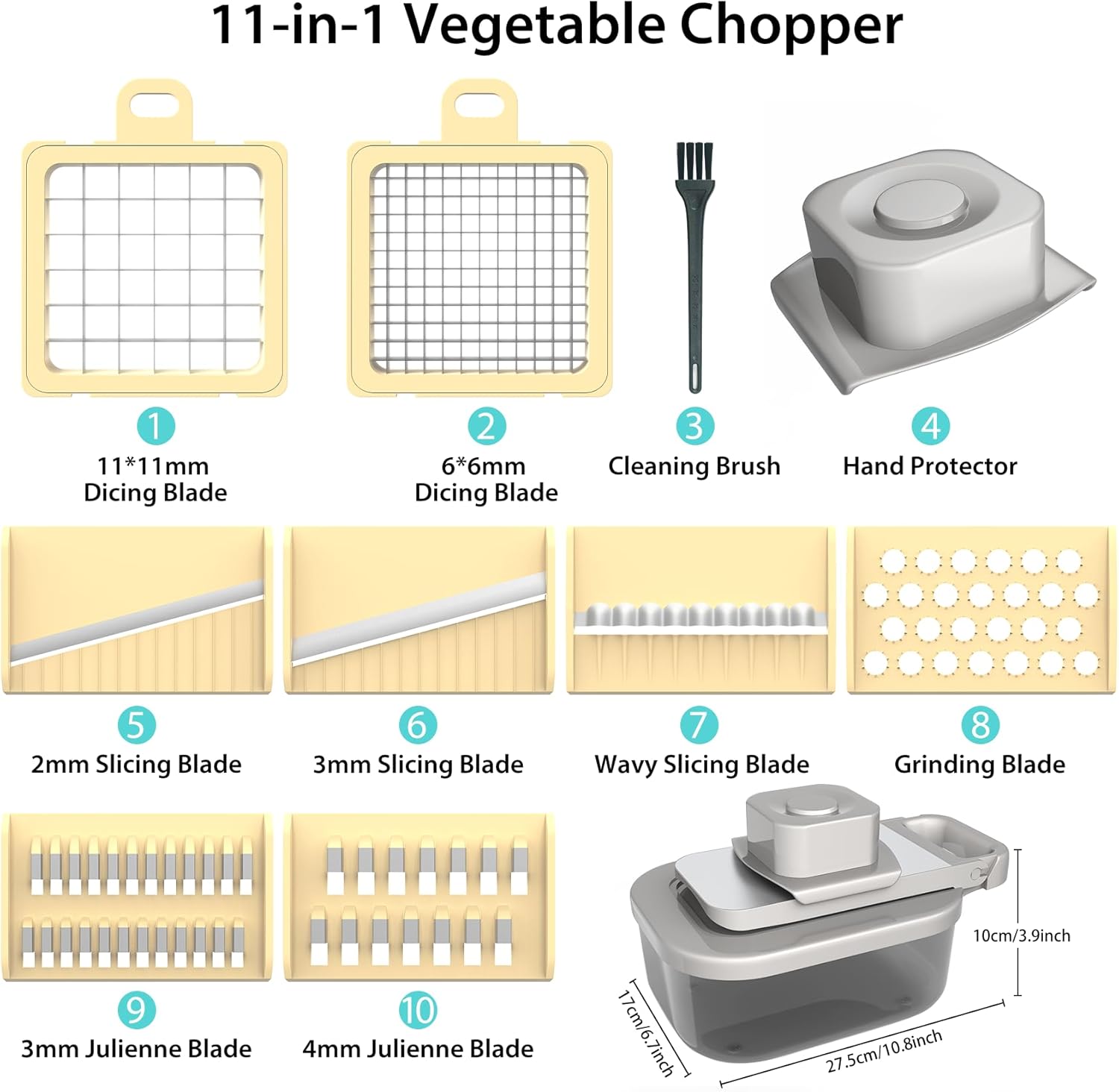 11-in-1 Vegetable Chopper

1
11*11mm
Dicing Blade

2
6*6mm
Dicing Blade

3
Cleaning Brush

4
Hand Protector

5
2mm Slicing Blade

6
3mm Slicing Blade

7
Wavy Slicing Blade

8
Grinding Blade

9
3mm Julienne Blade

10
4mm Julienne Blade

10cm/3.9inch

17cm/6.7inch

27.5cm/10.8inch