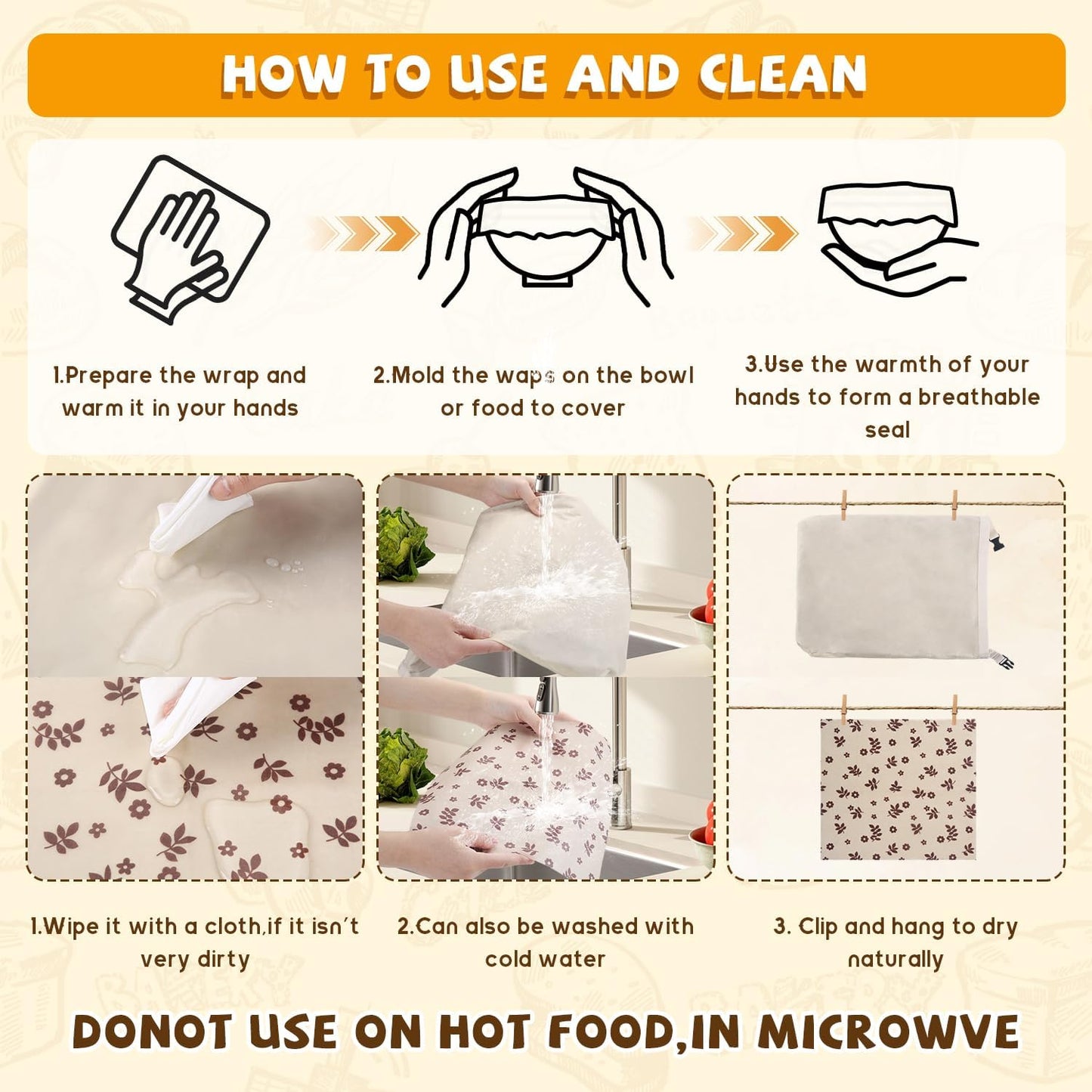 HOW TO USE AND CLEAN

1.Prepare the wrap and warm it in your hands

2.Mold the waps on the bowl or food to cover

3.Use the warmth of your hands to form a breathable seal

1.Wipe it with a cloth,if it isn't very dirty

2.Can also be washed with cold water

3. Clip and hang to dry naturally

DONOT USE ON HOT FOOD,IN MICROWVE