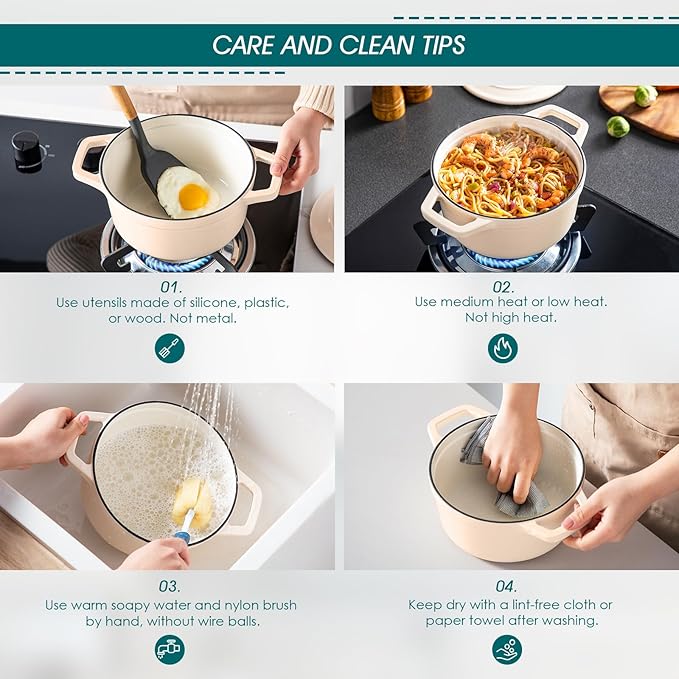 CARE AND CLEAN TIPS

01.
Use utensils made of silicone, plastic, or wood. Not metal.

02.
Use medium heat or low heat. Not high heat.

03.
Use warm soapy water and nylon brush by hand, without wire balls.

04.
Keep dry with a lint-free cloth or paper towel after washing.