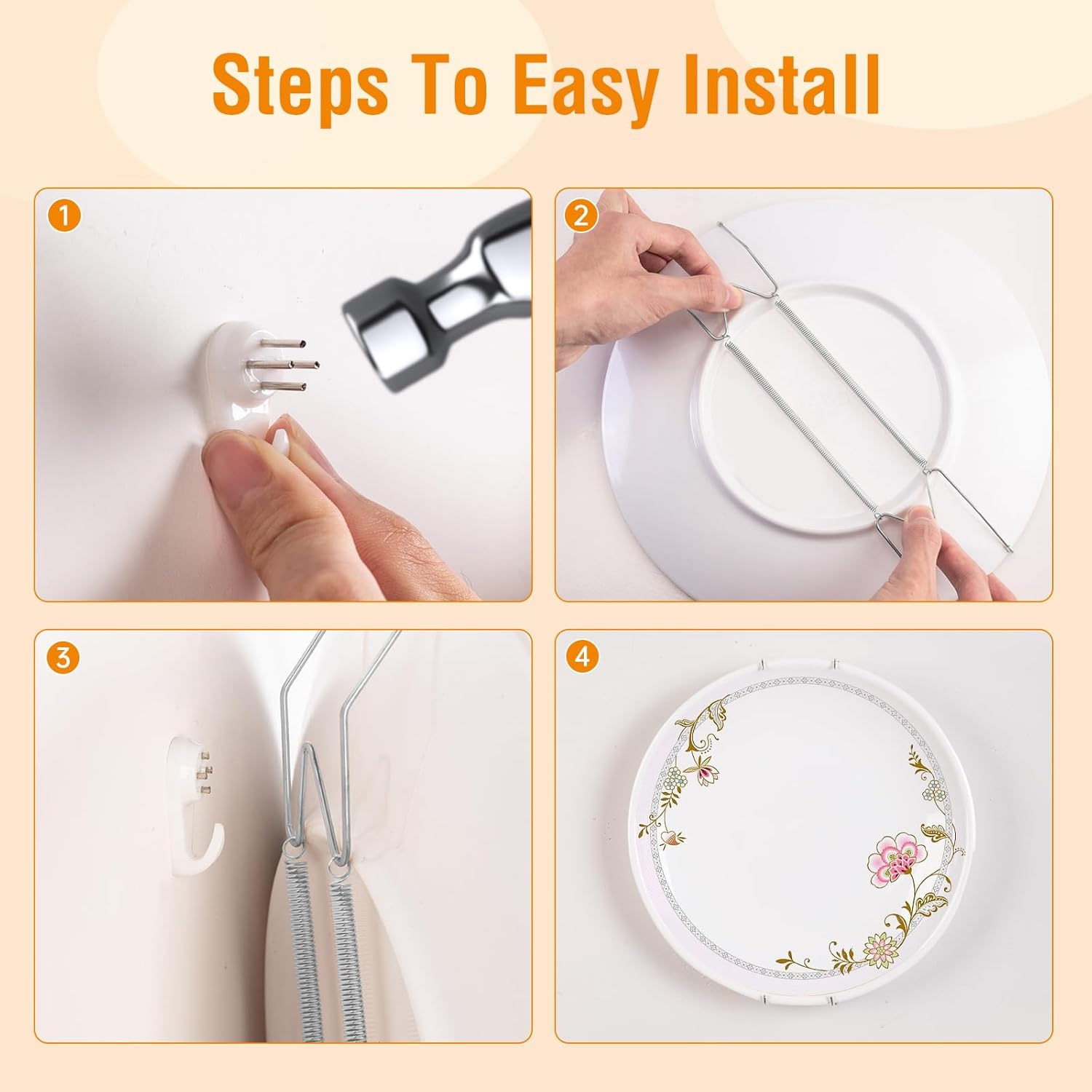 Steps To Easy Install

1

2

3

4