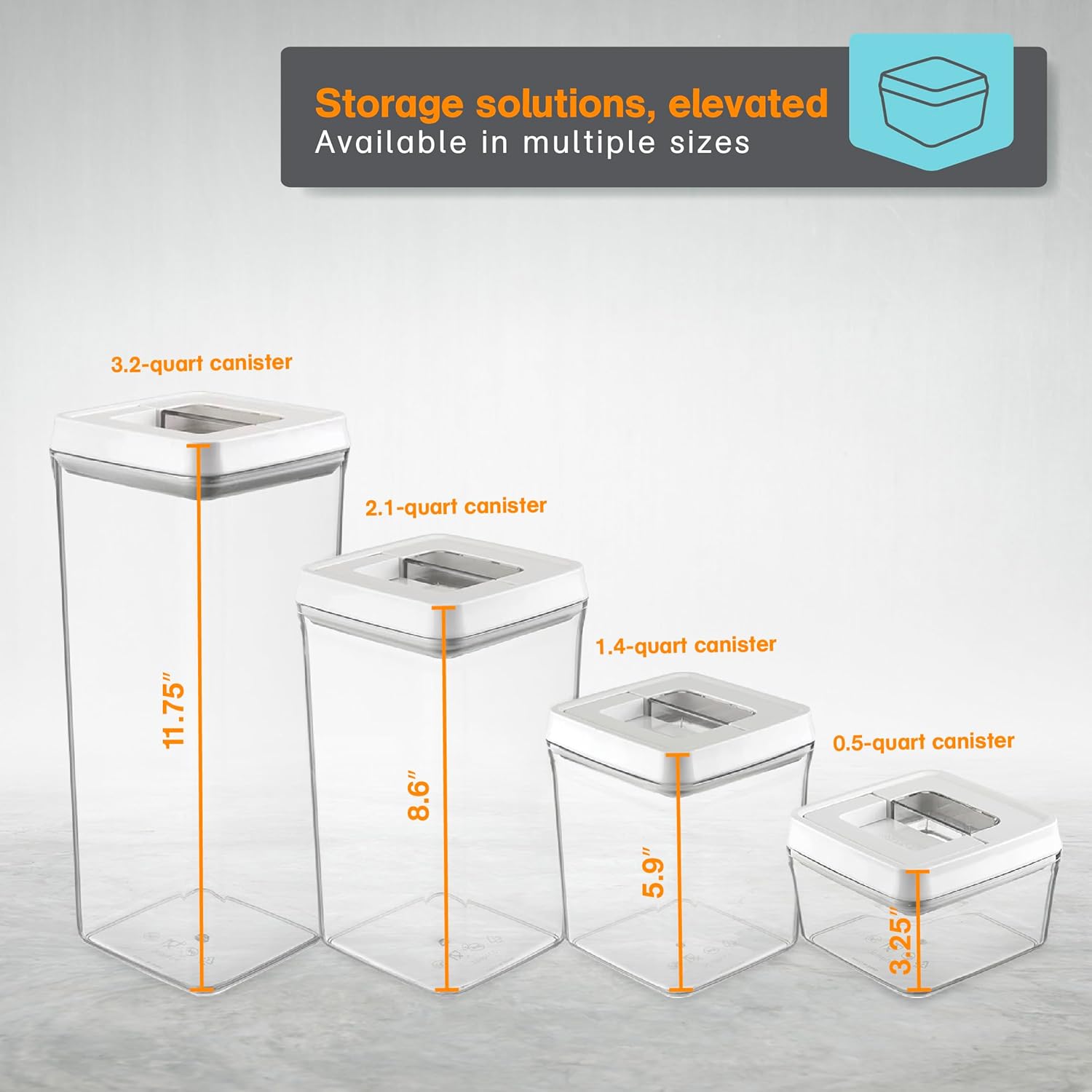 Storage solutions, elevated
Available in multiple sizes

3.2-quart canister

11.75"

2.1-quart canister

8.6"

1.4-quart canister

5.9"

0.5-quart canister

3.25"