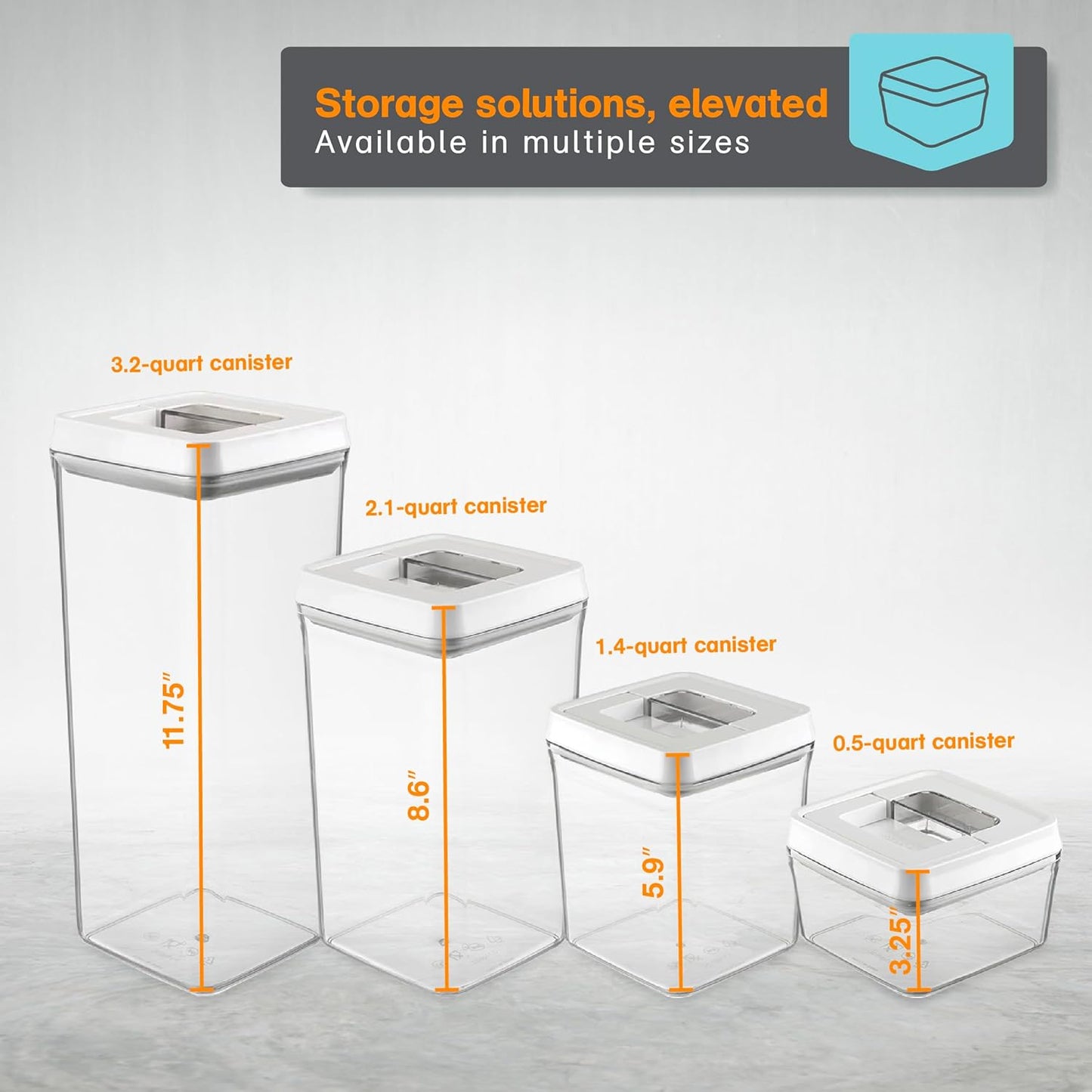 Storage solutions, elevated
Available in multiple sizes

3.2-quart canister
11.75"

2.1-quart canister
8.6"

1.4-quart canister
5.9"

0.5-quart canister
3.25"