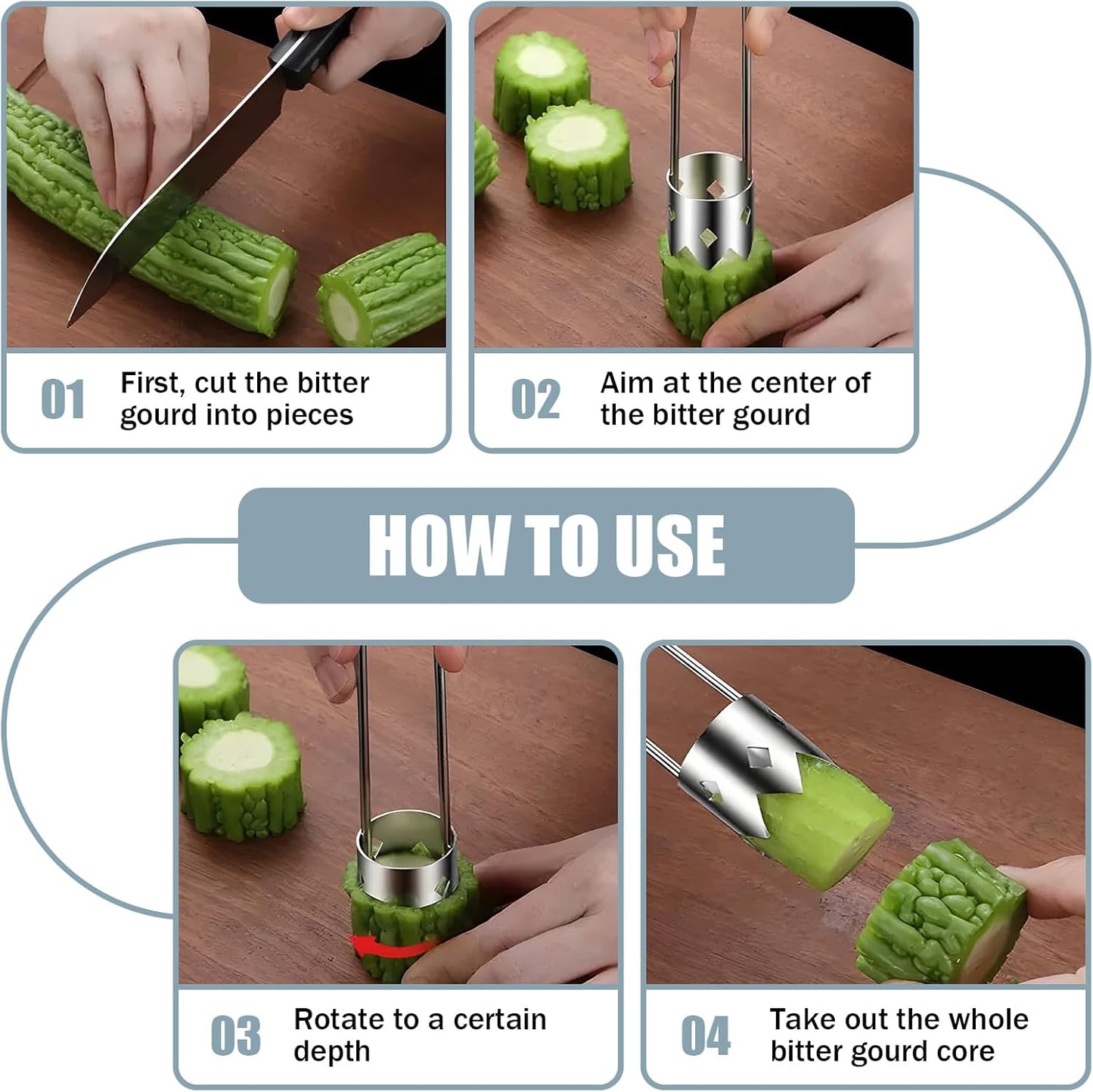 01 First, cut the bitter gourd into pieces

02 Aim at the center of the bitter gourd

HOW TO USE

03 Rotate to a certain depth

04 Take out the whole bitter gourd core