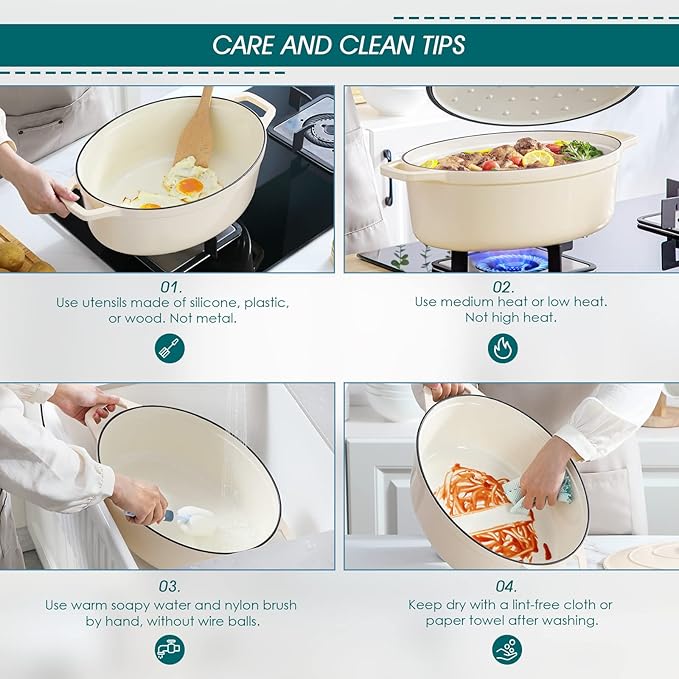 CARE AND CLEAN TIPS

01.
Use utensils made of silicone, plastic, or wood. Not metal.

02.
Use medium heat or low heat. Not high heat.

03.
Use warm soapy water and nylon brush by hand, without wire balls.

04.
Keep dry with a lint-free cloth or paper towel after washing.